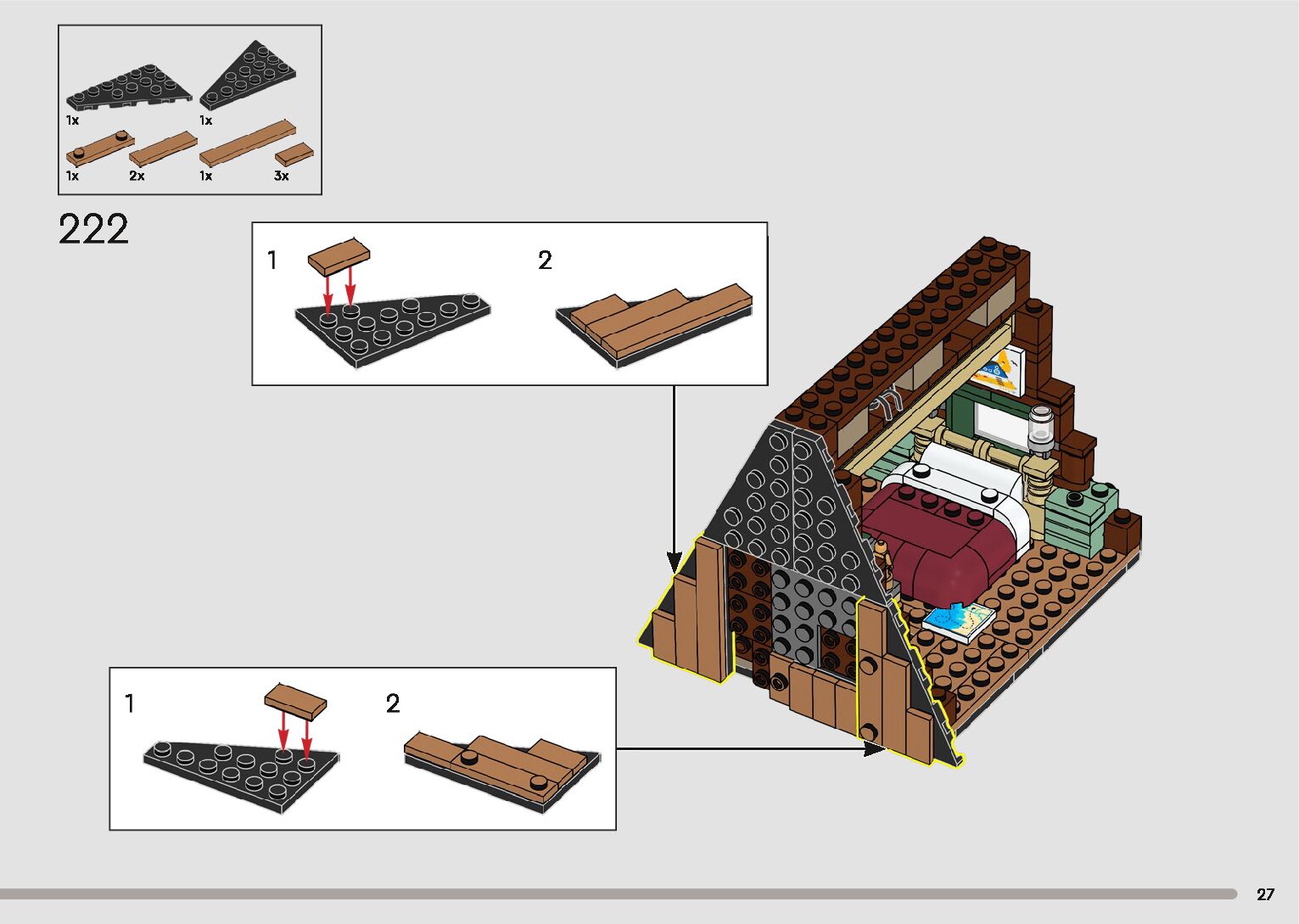 1x 1x
1x 2x 1x 3x

222

1 2

1 2

27