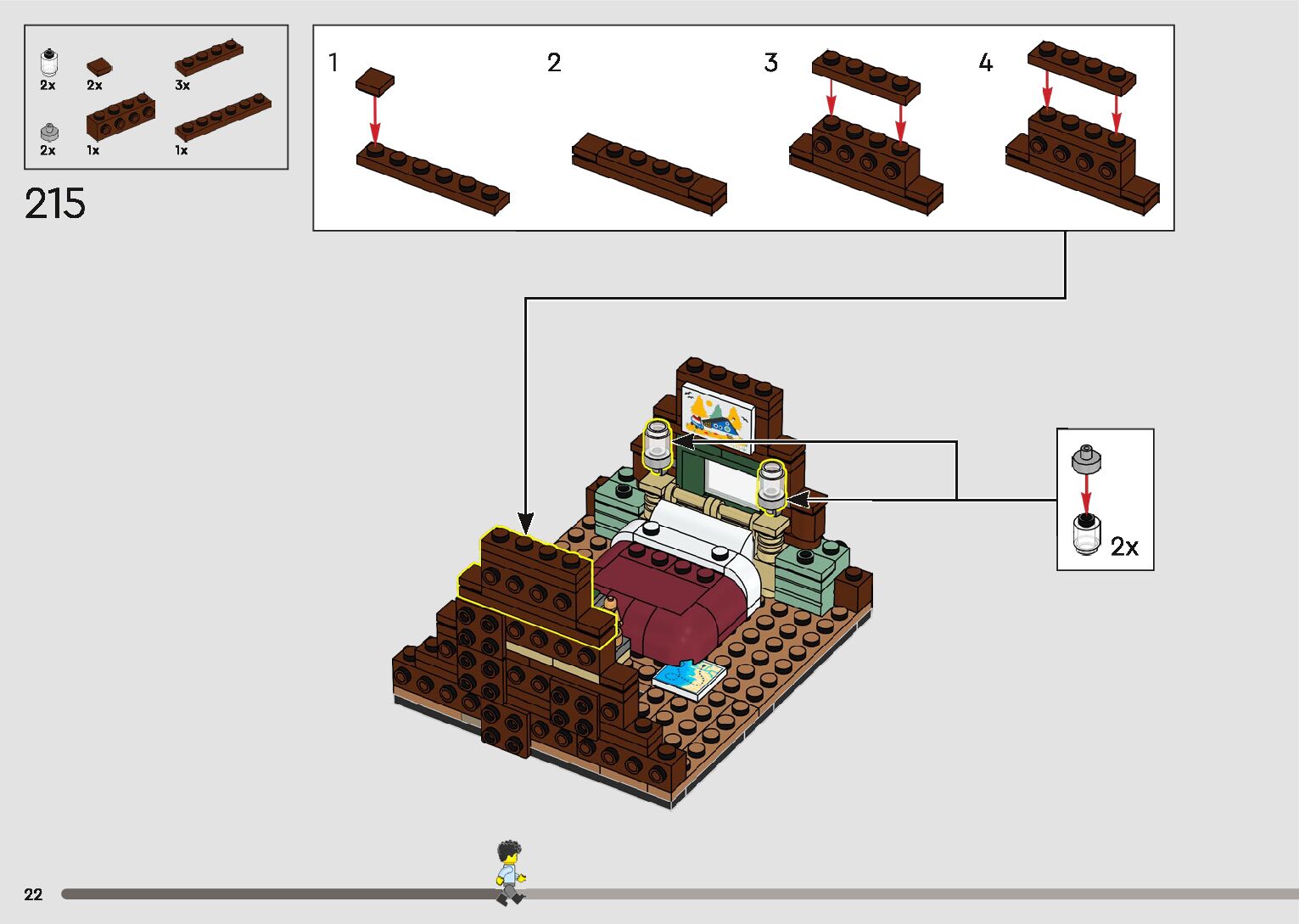 2x
2x
3x
2x
1x
1x

215

1
2
3
4

2x

22