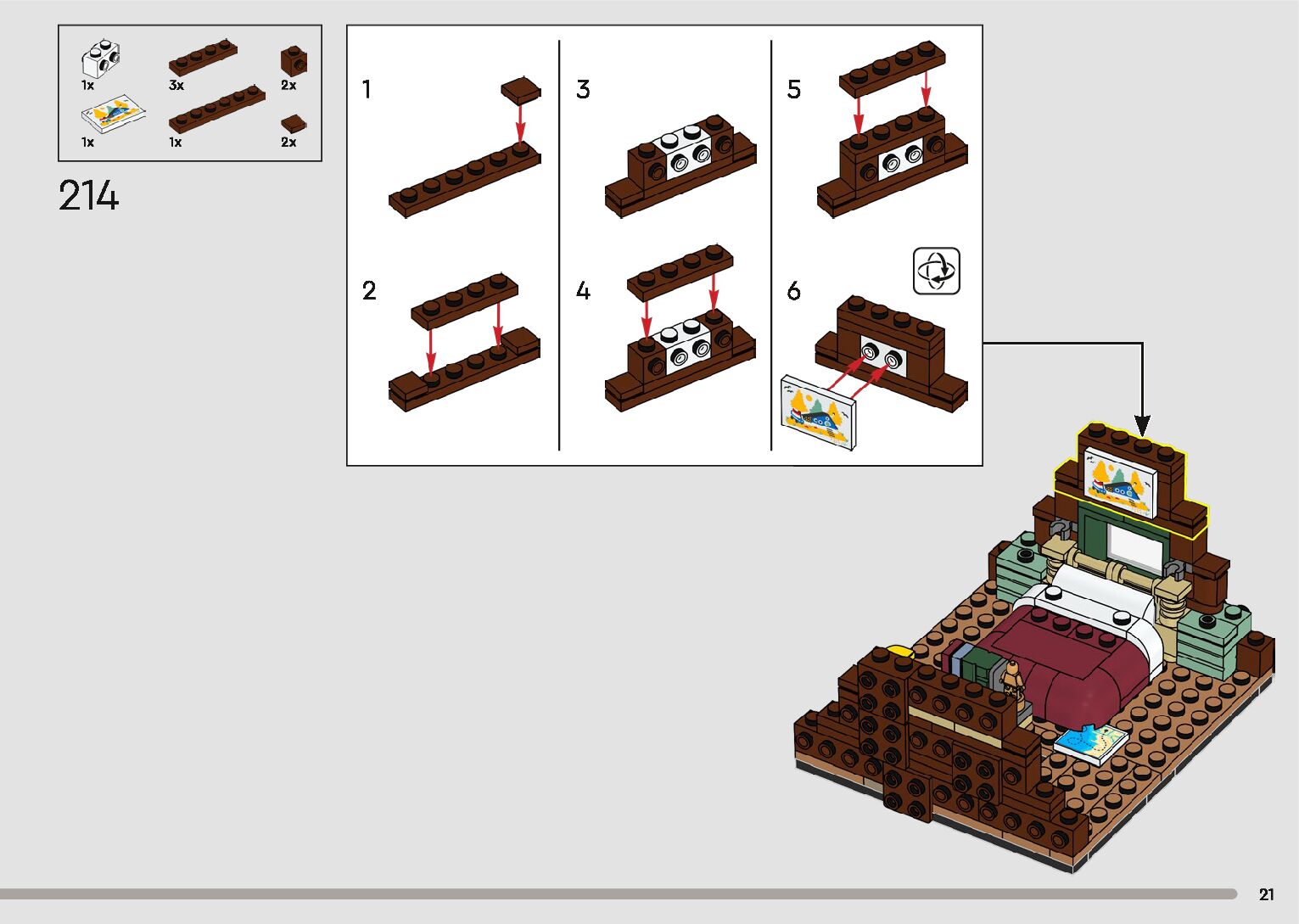 1x
3x
2x
1x
1x
2x

214

1
2
3
4
5
6

21