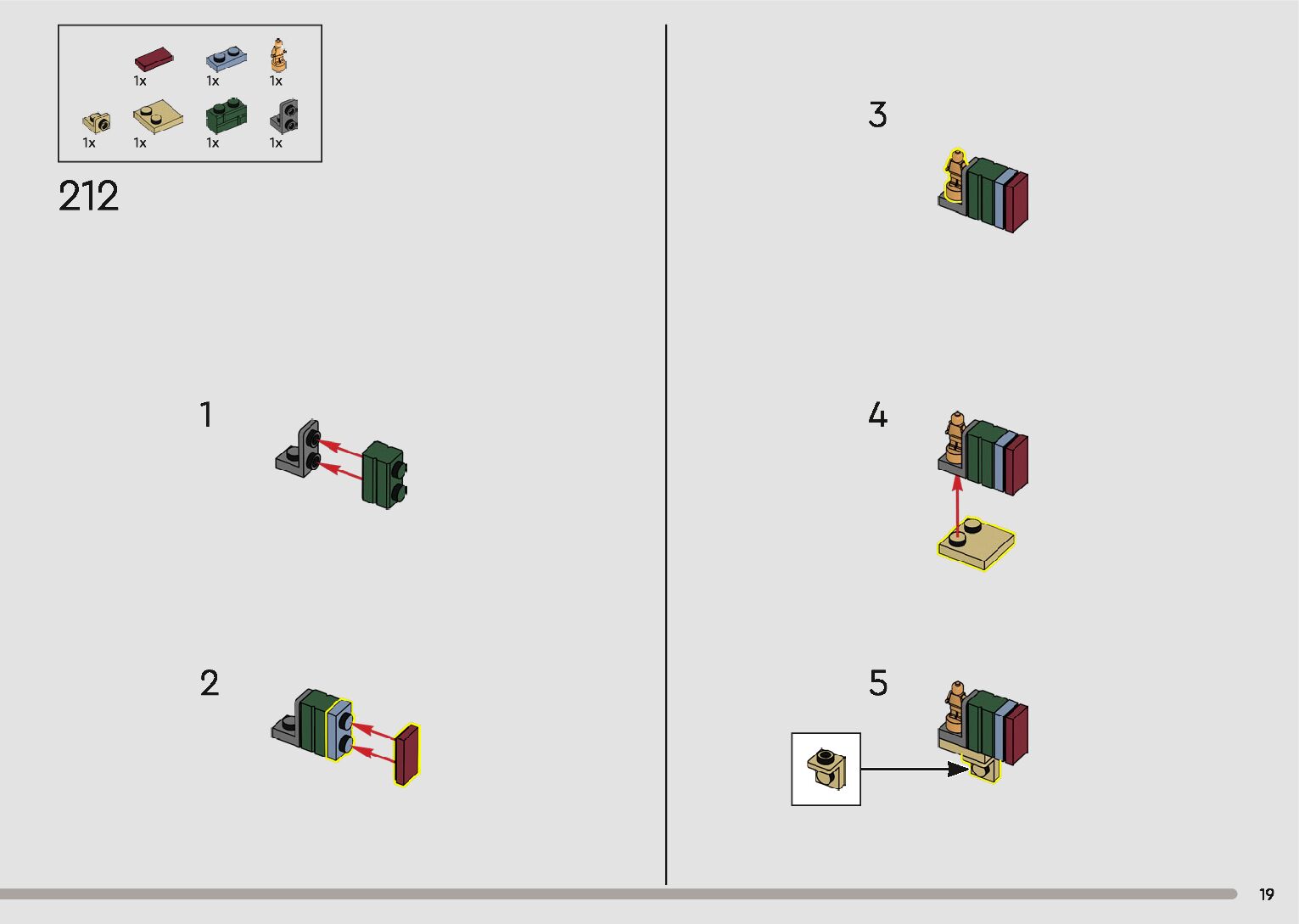 1x 1x 1x
1x 1x 1x 1x

212

1

2

3

4

5

19