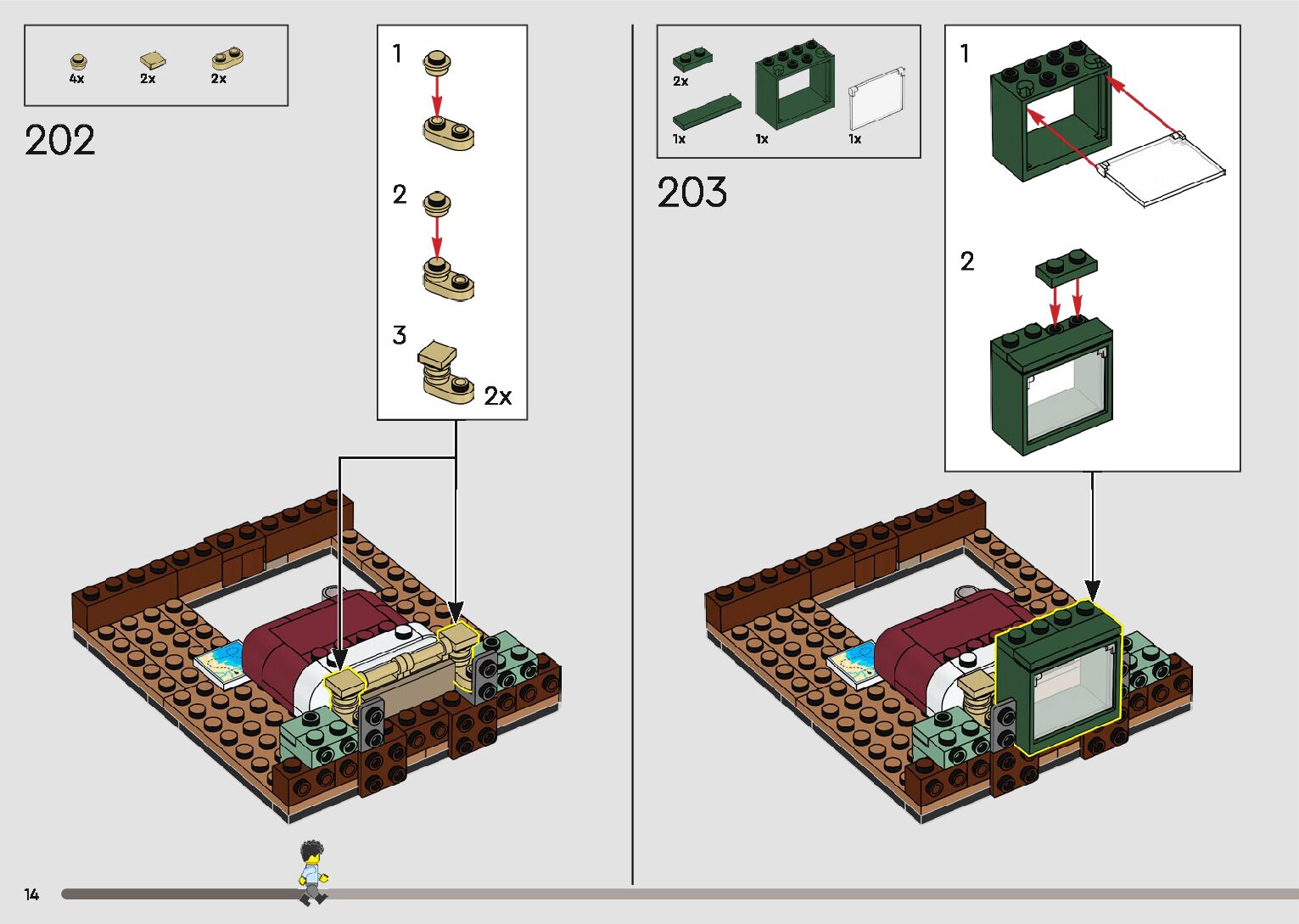 4x 2x 2x

202

1

2

3

2x

2x

1x 1x 1x

203

1

2

14