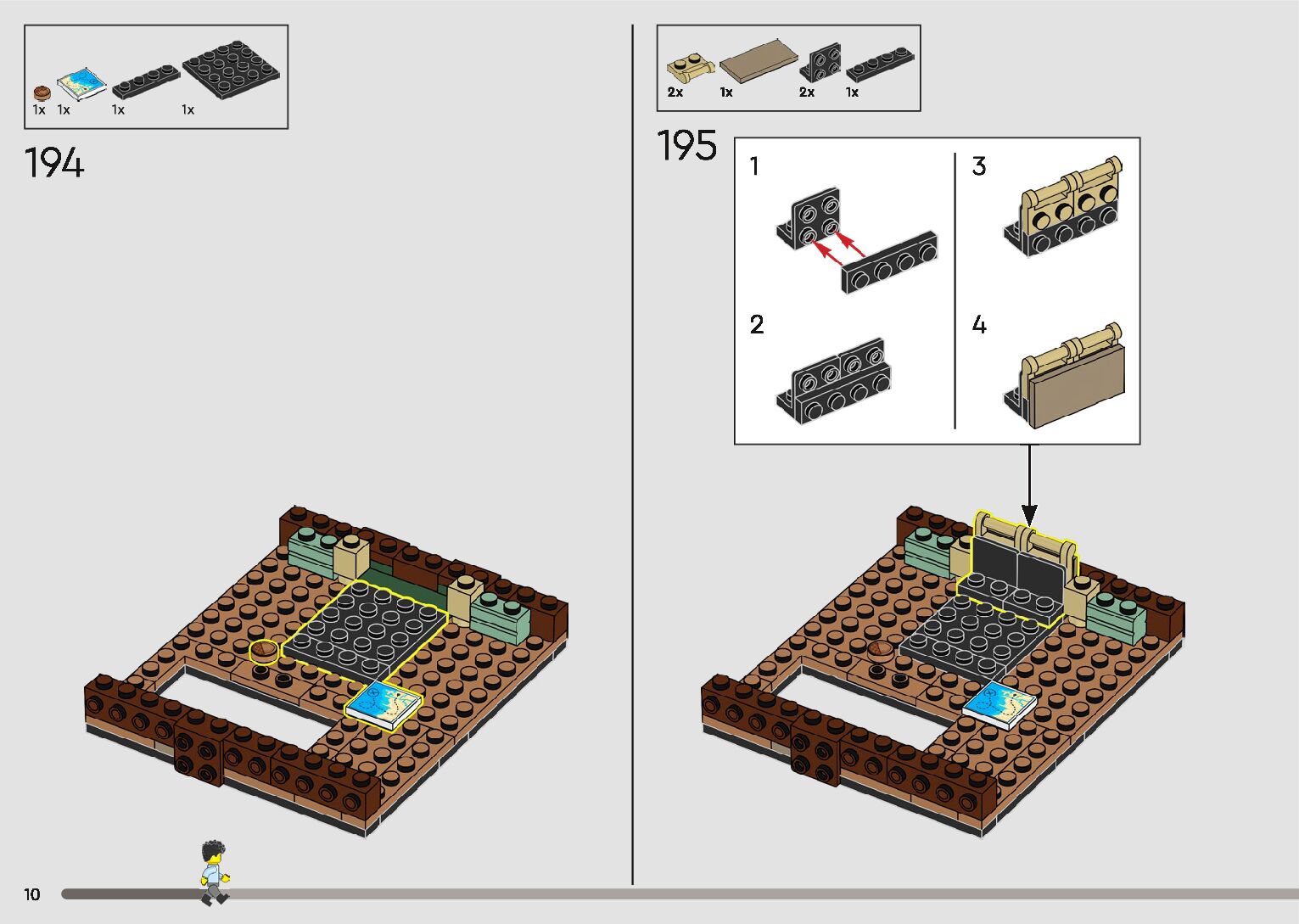 1x 1x 1x 1x

194

2x 1x 2x 1x

195

1

2

3

4

10