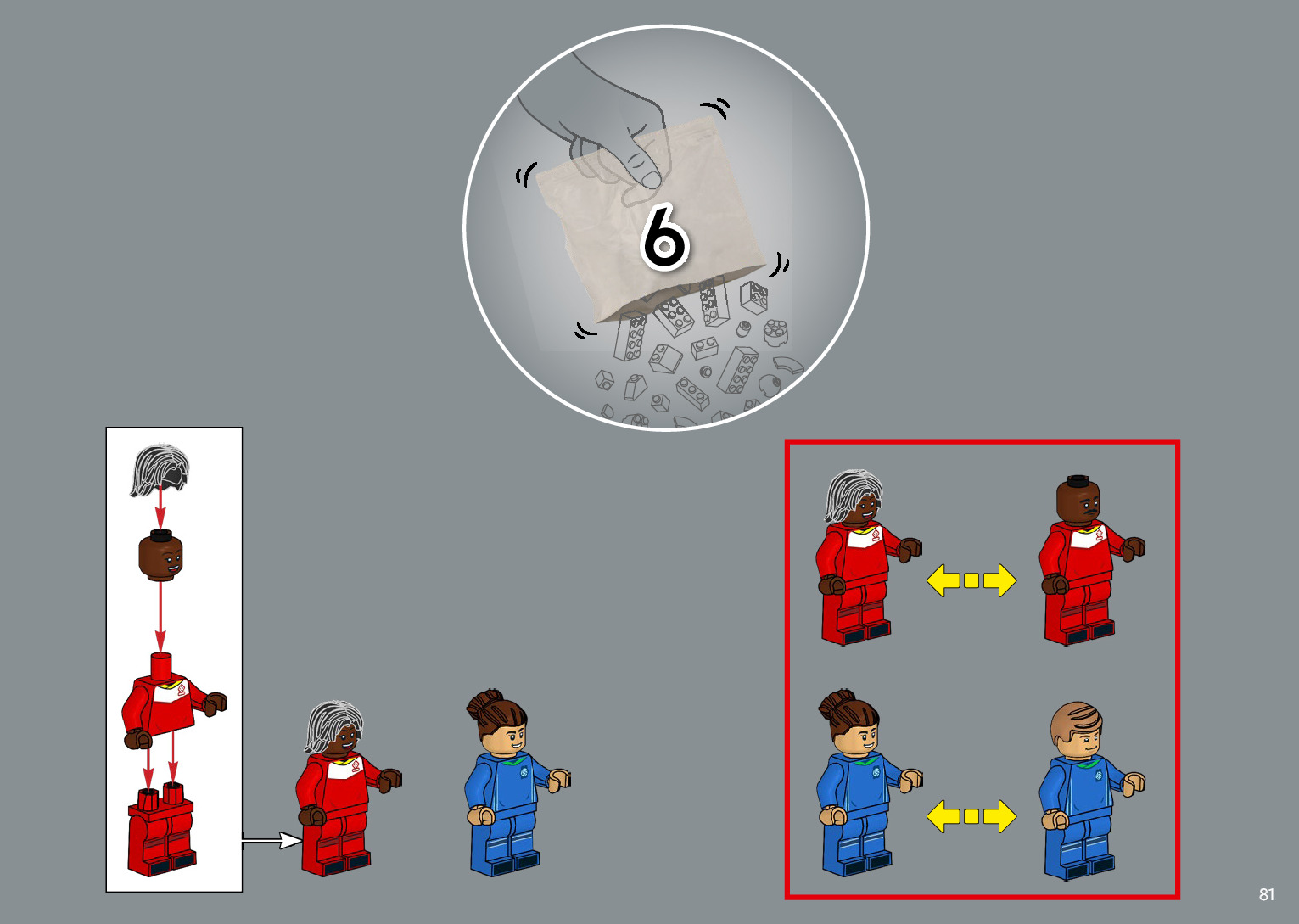 6

81