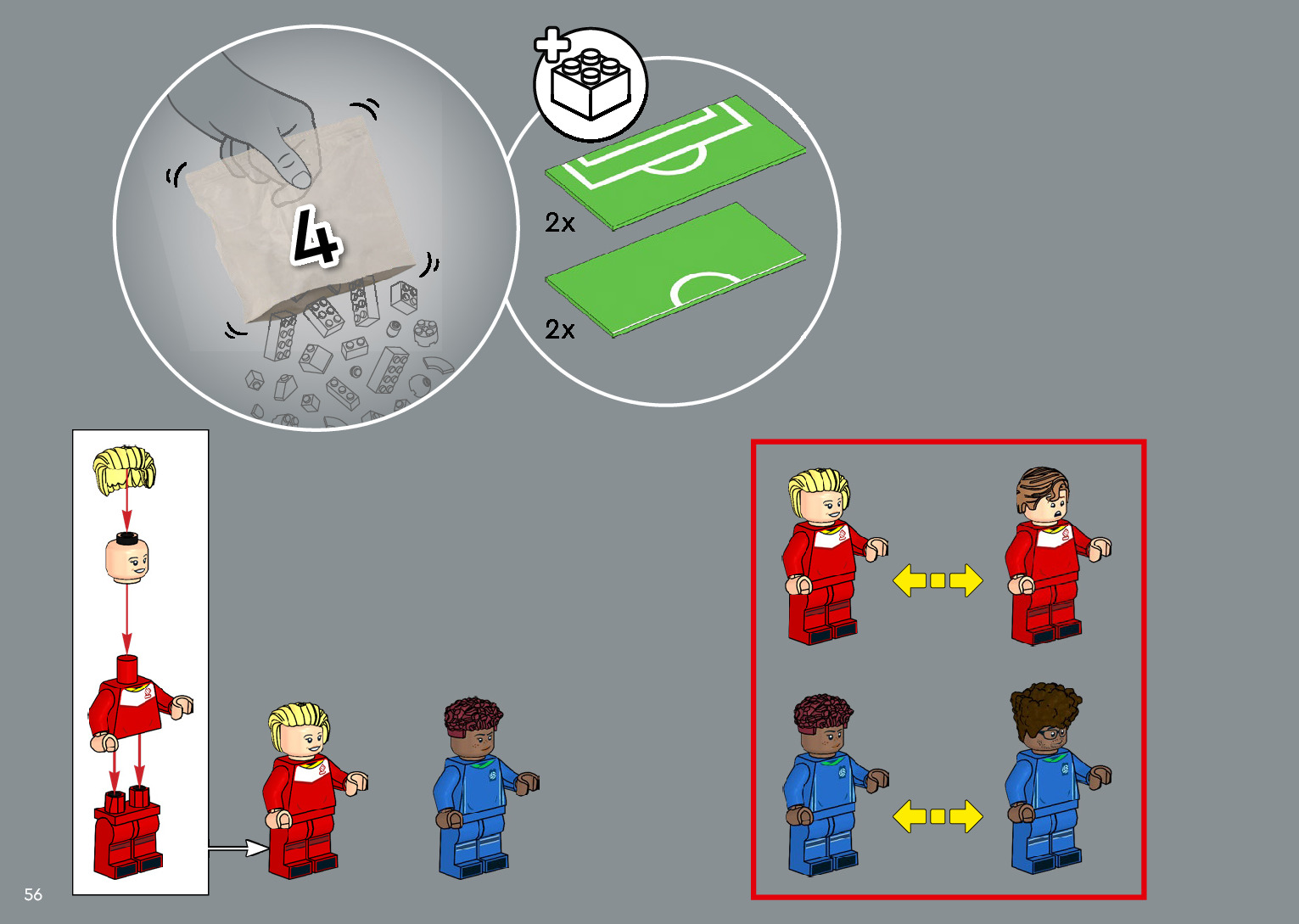 4

2x

2x

56