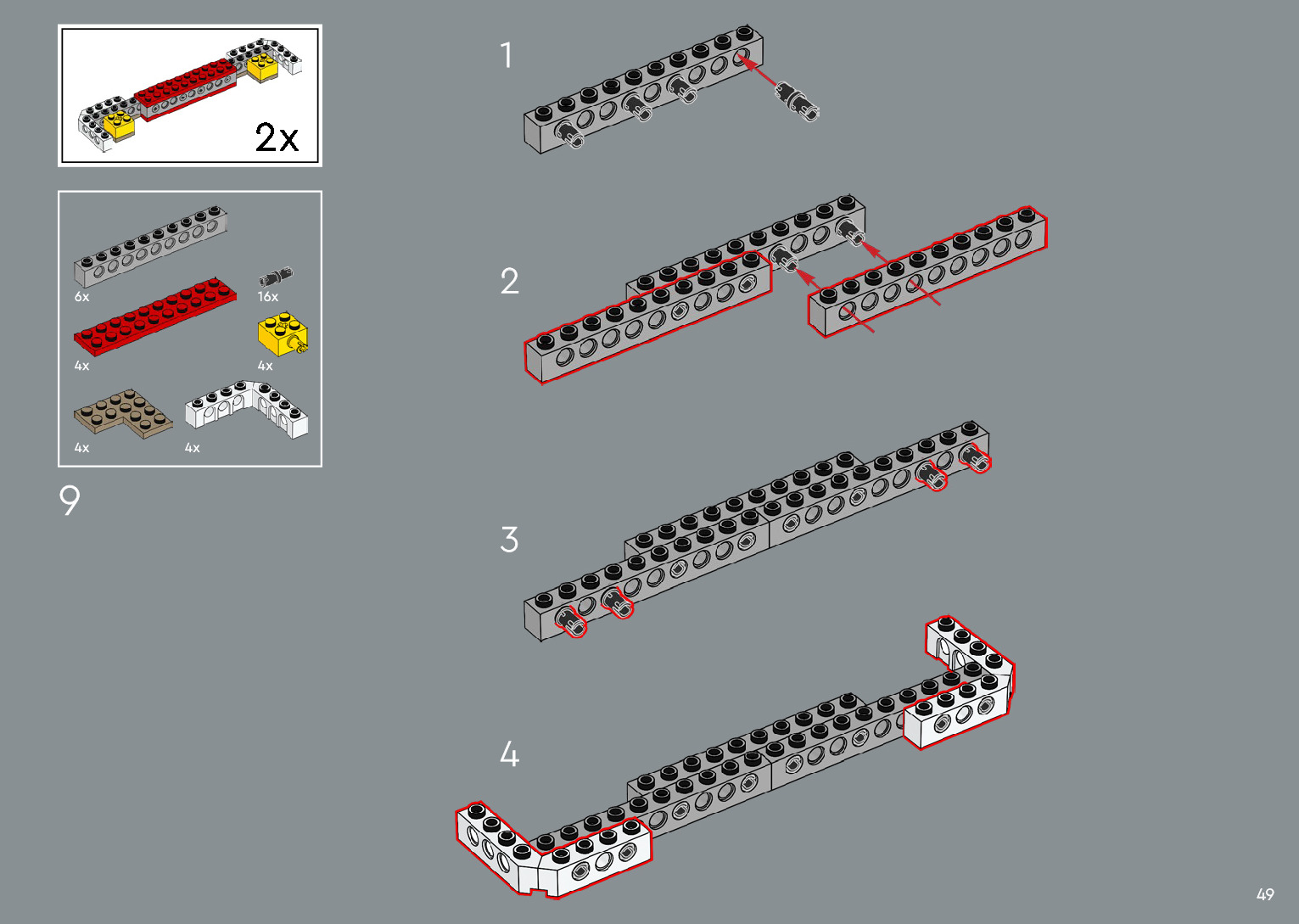 2x

6x
16x
4x
4x
4x
4x

9

1

2

3

4

49