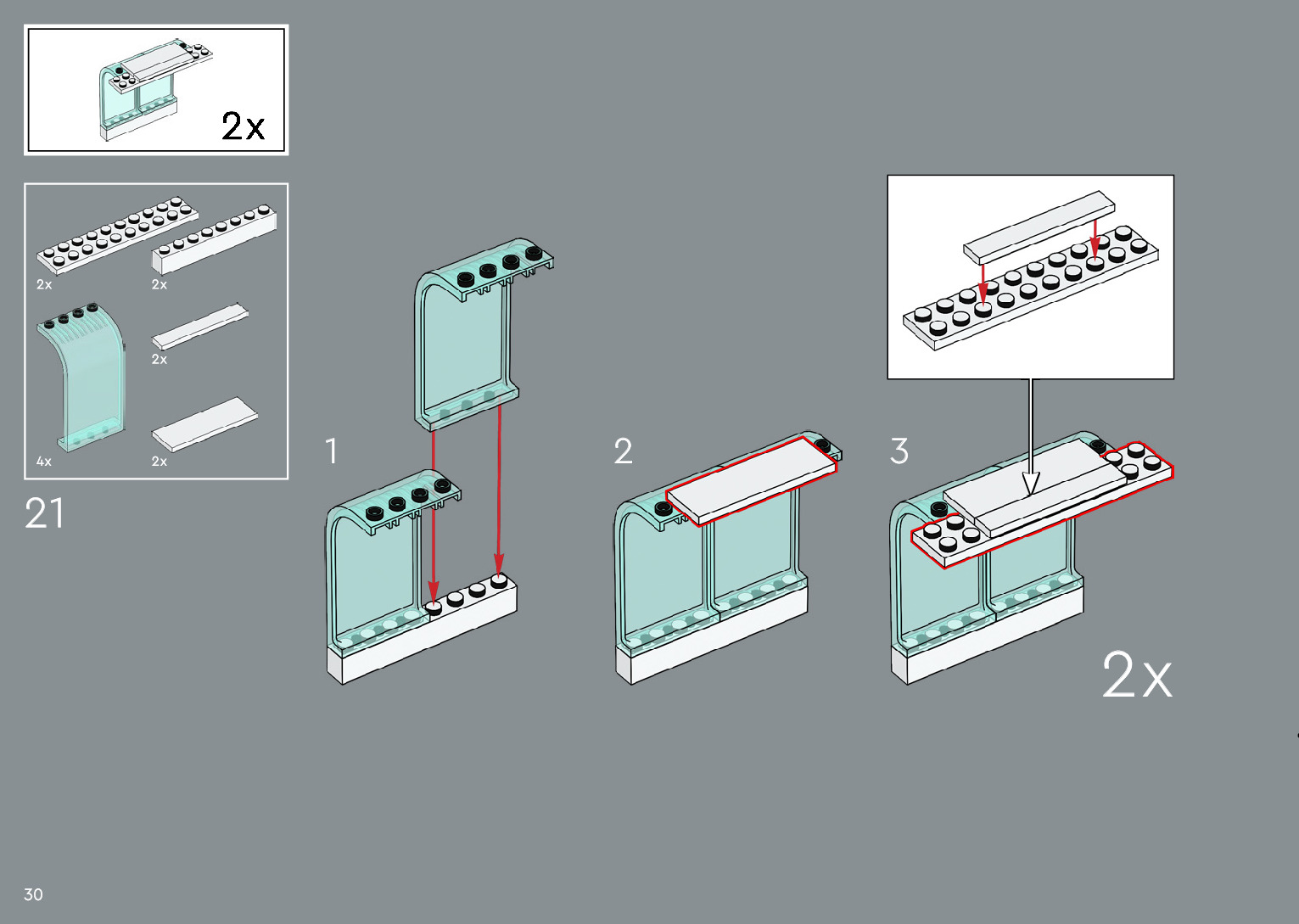 2x

2x
2x
2x
4x
2x

21

1

2

3

2x

30