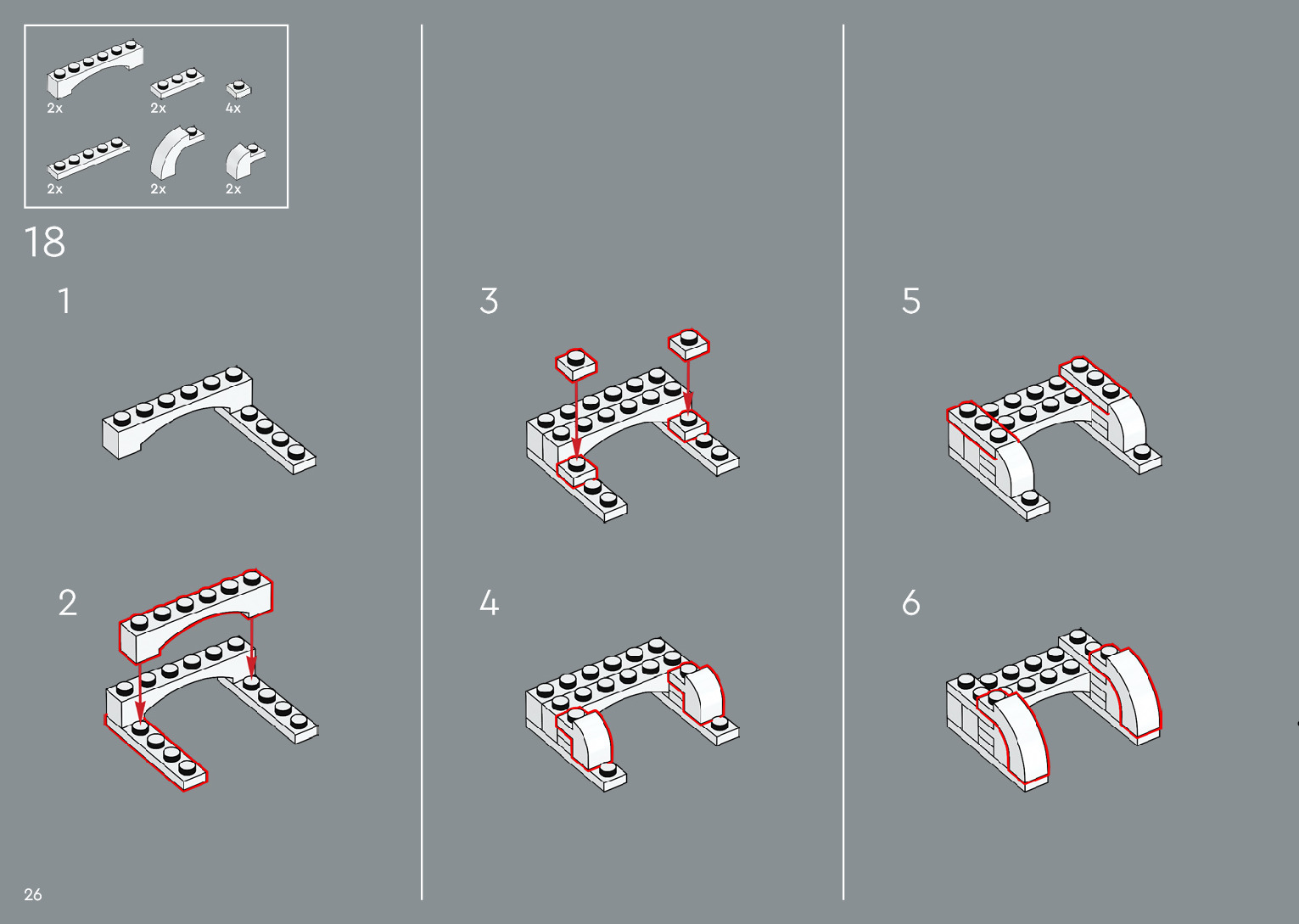 2x
2x
4x
2x
2x
2x

18

1

2

3

4

5

6

26