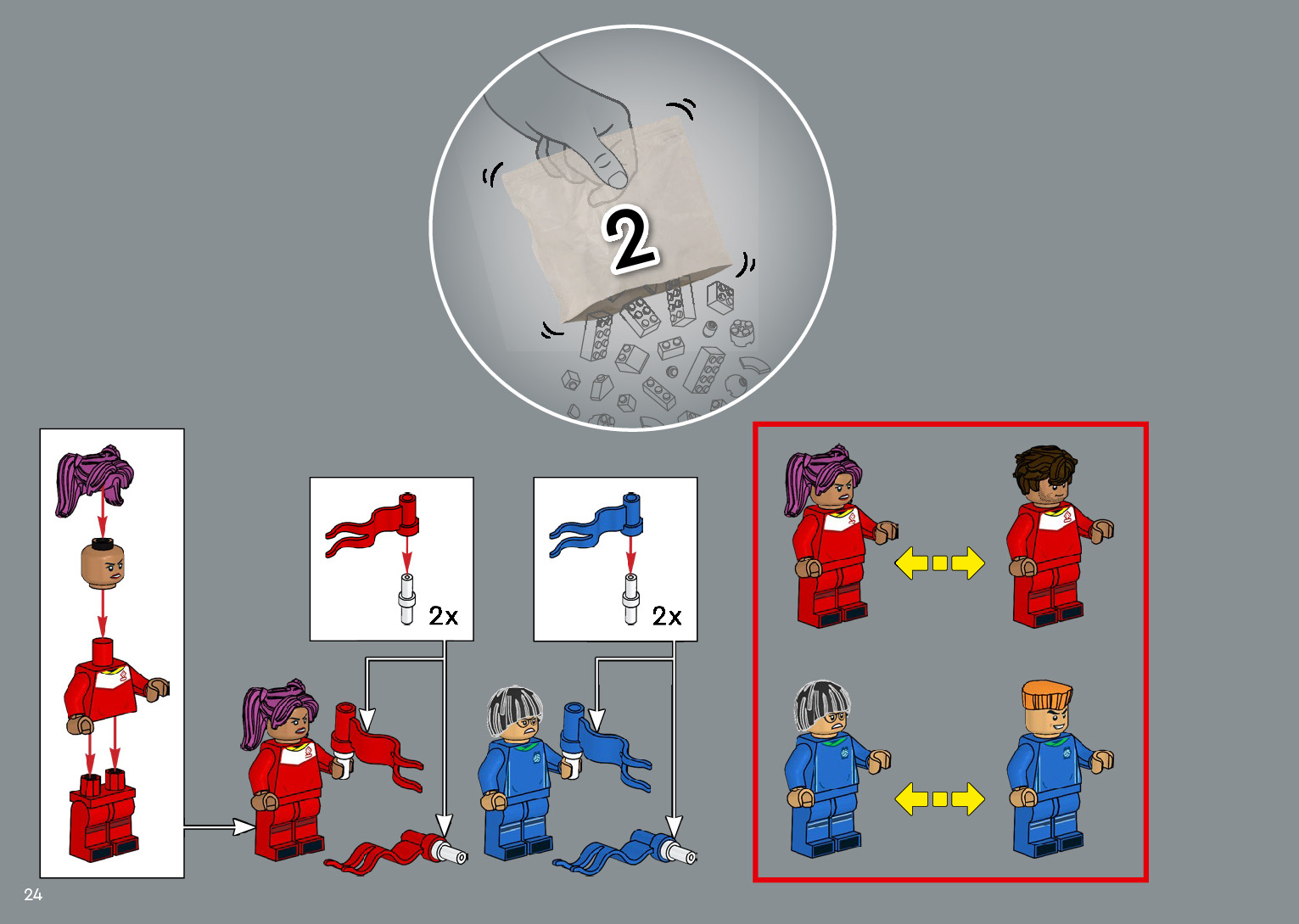 2

2x

2x

24