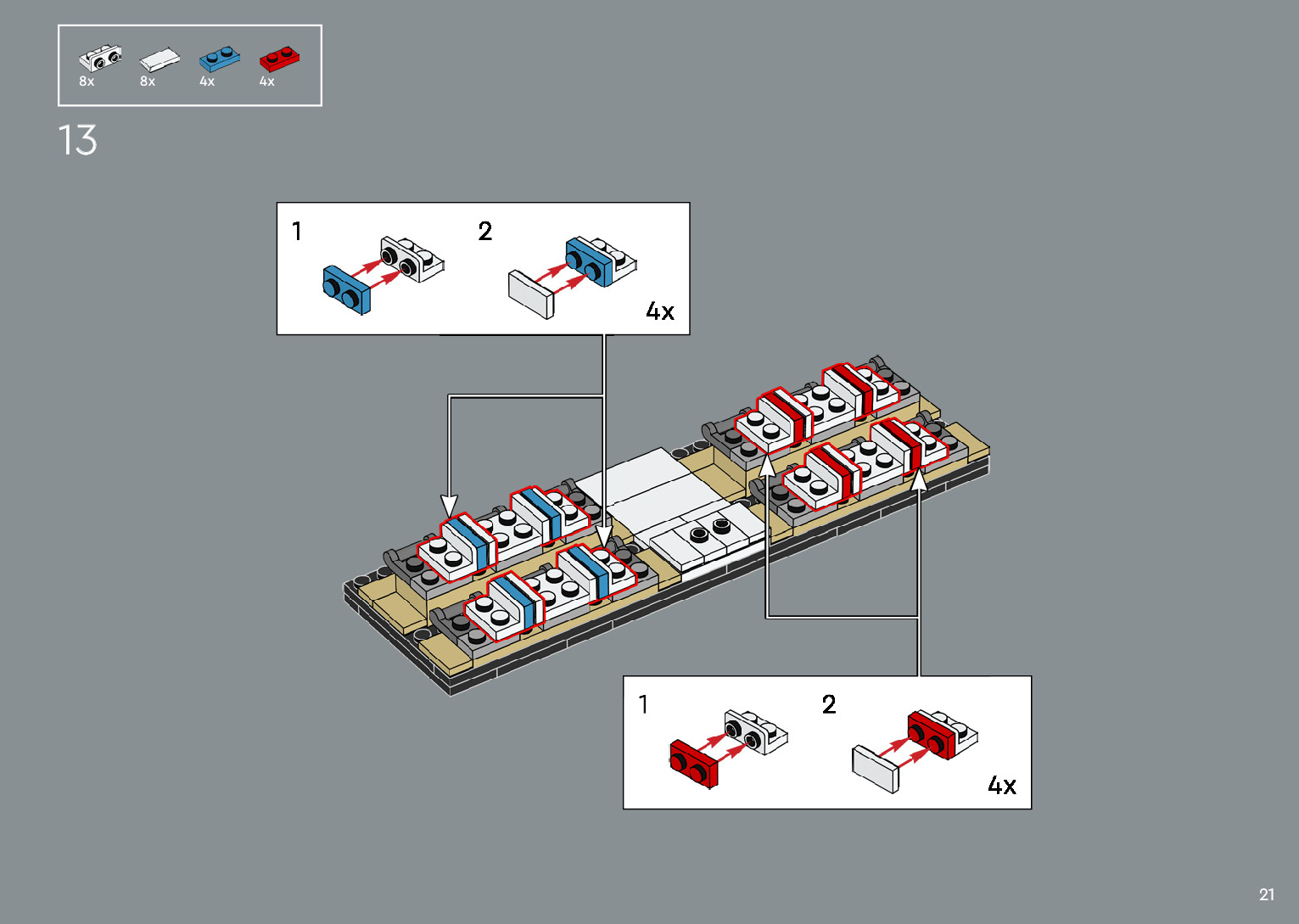 8x 8x 4x 4x

13

1 2 4x

1 2 4x

21