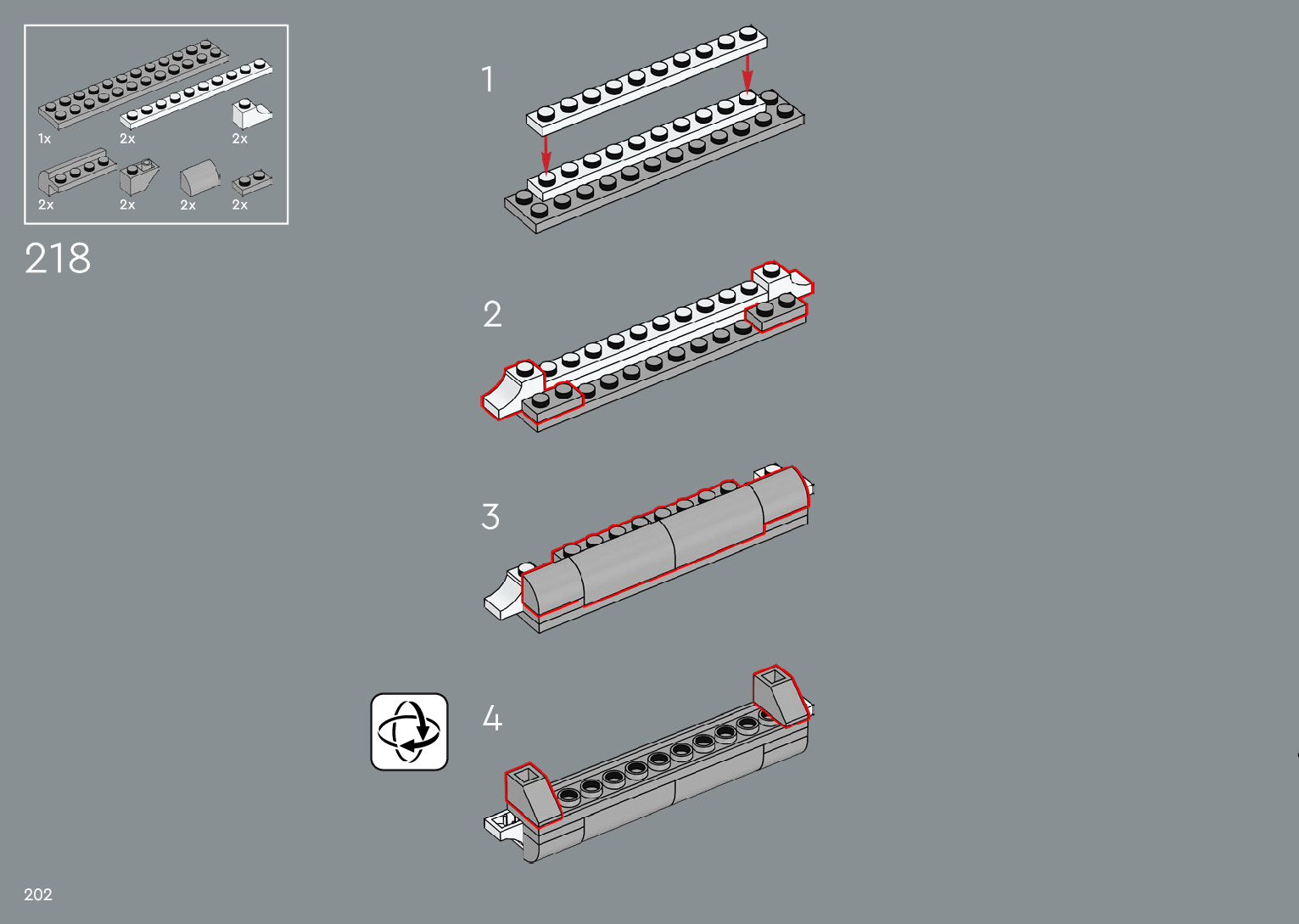 1x
2x
2x
2x
2x
2x
2x

218

1

2

3

4

202