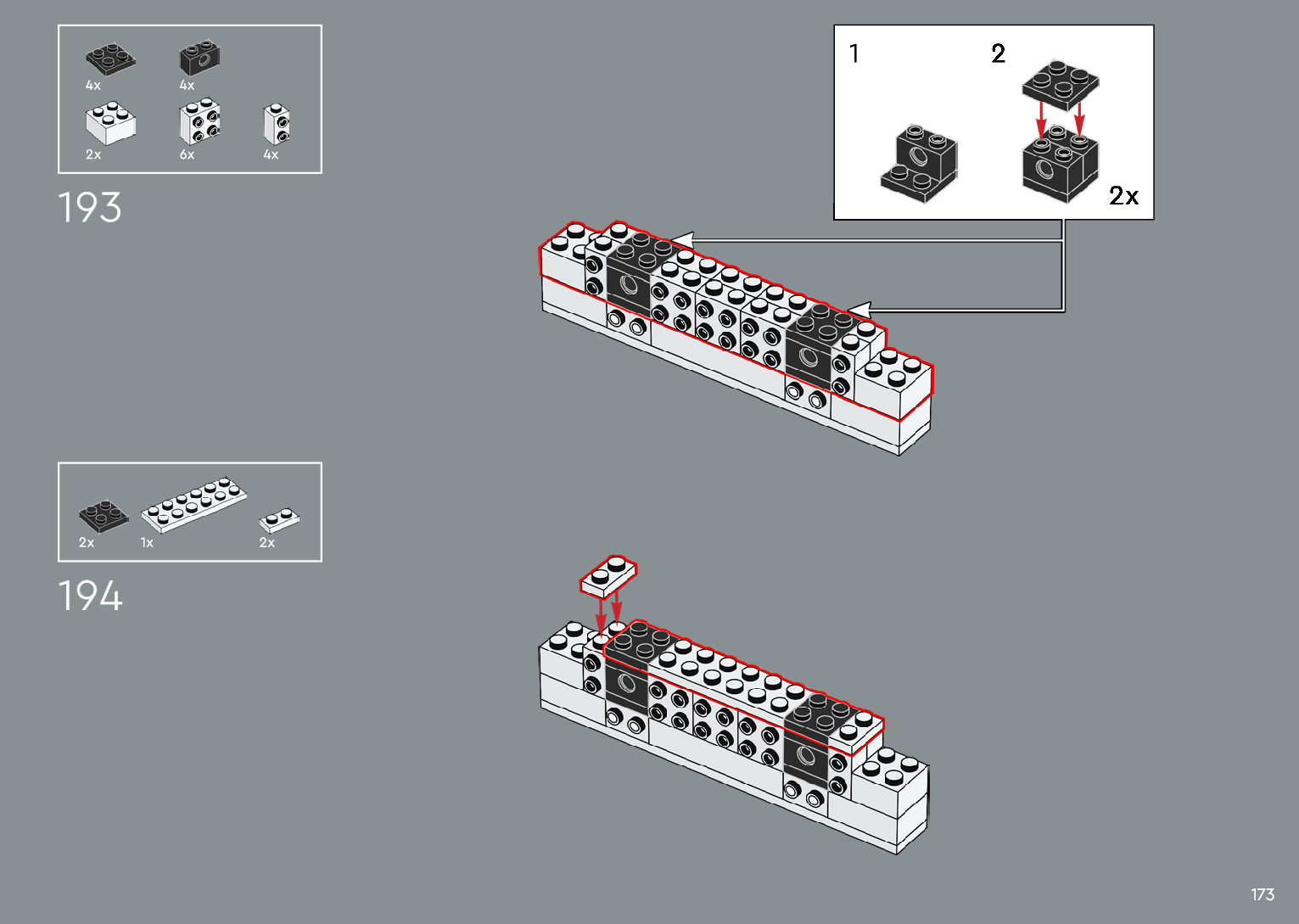 4x 4x
2x 6x 4x

193

1 2

2x

2x 1x 2x

194

173