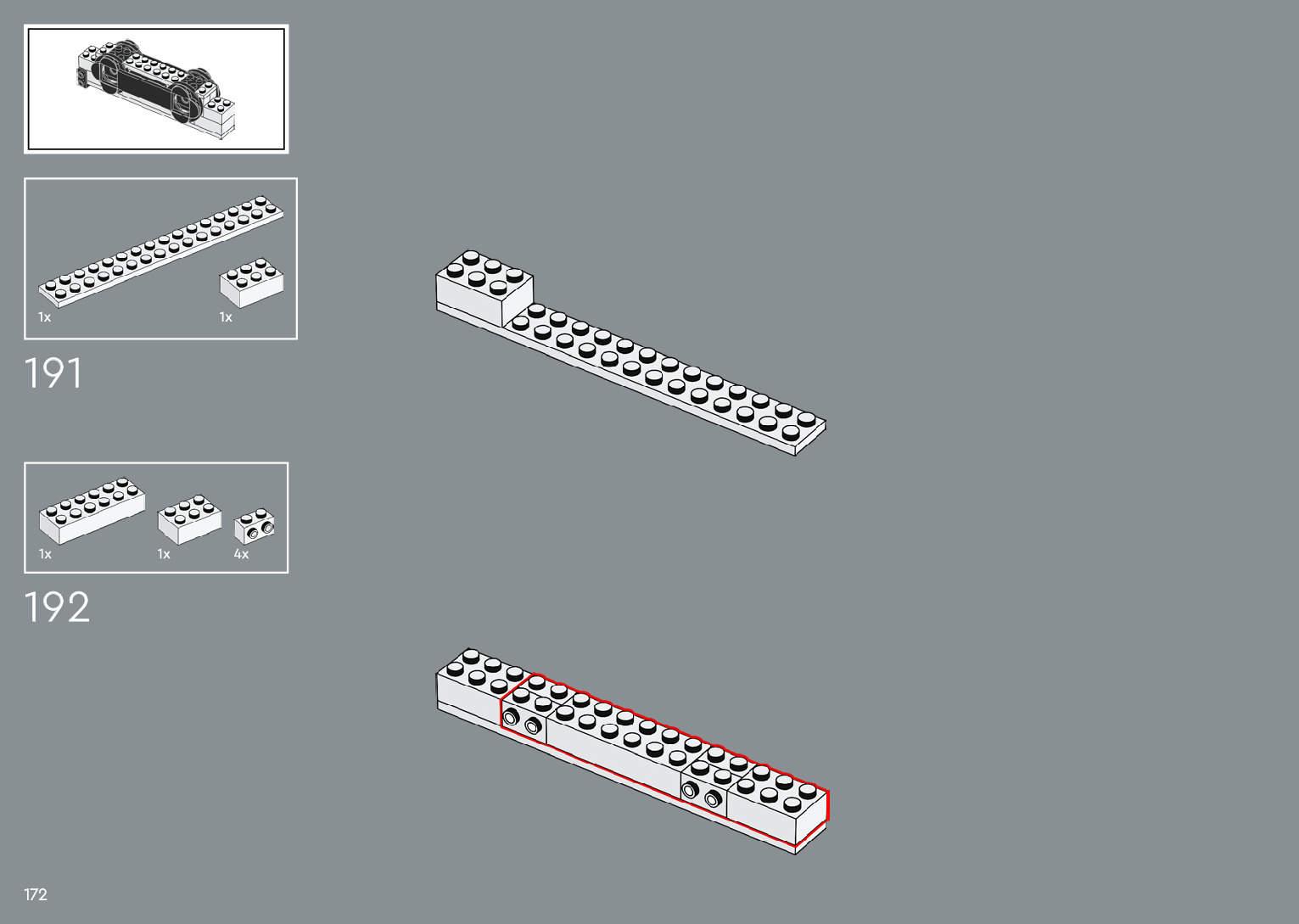 1x

1x

191

1x

1x

4x

192

172