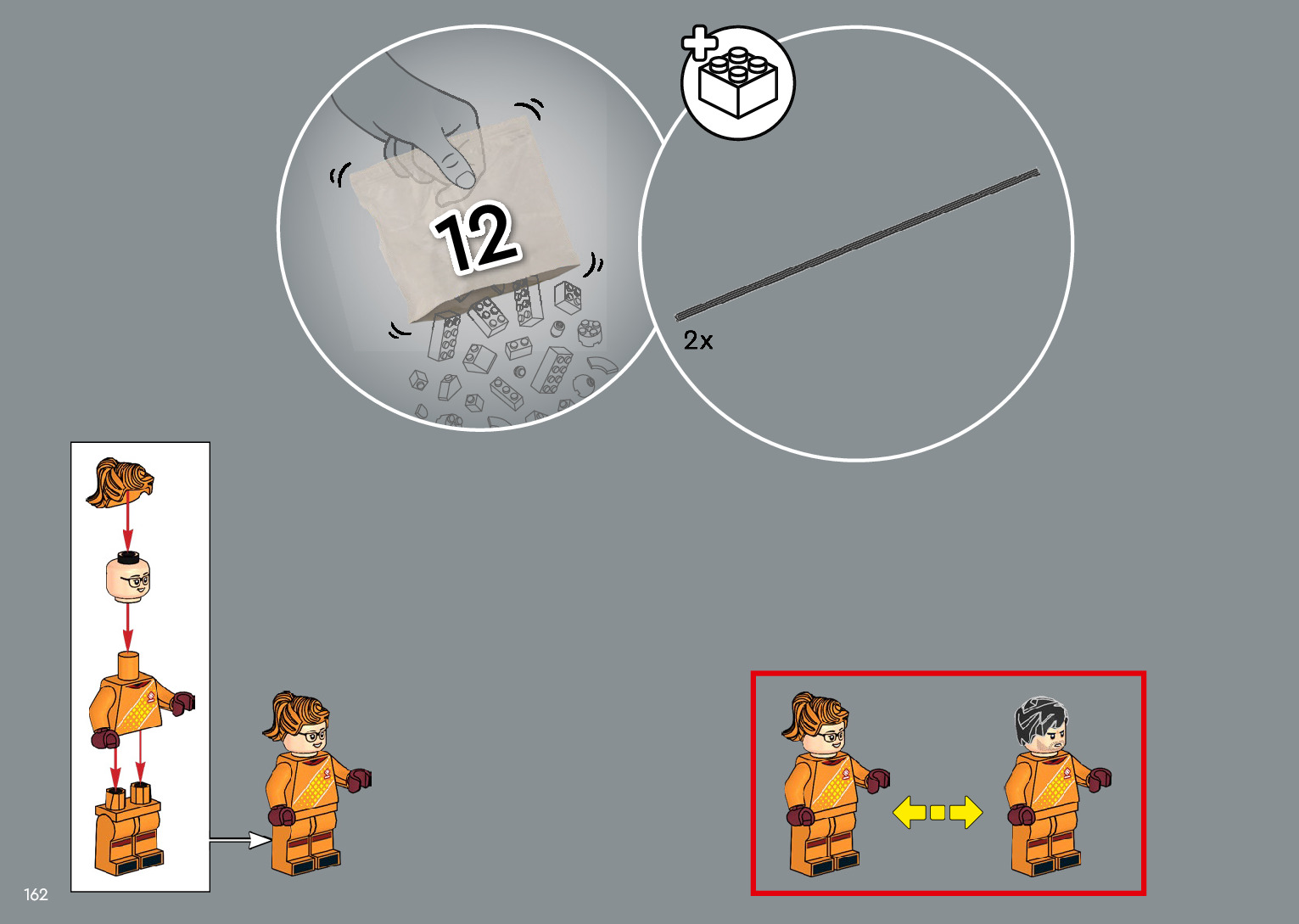 12

2x

162