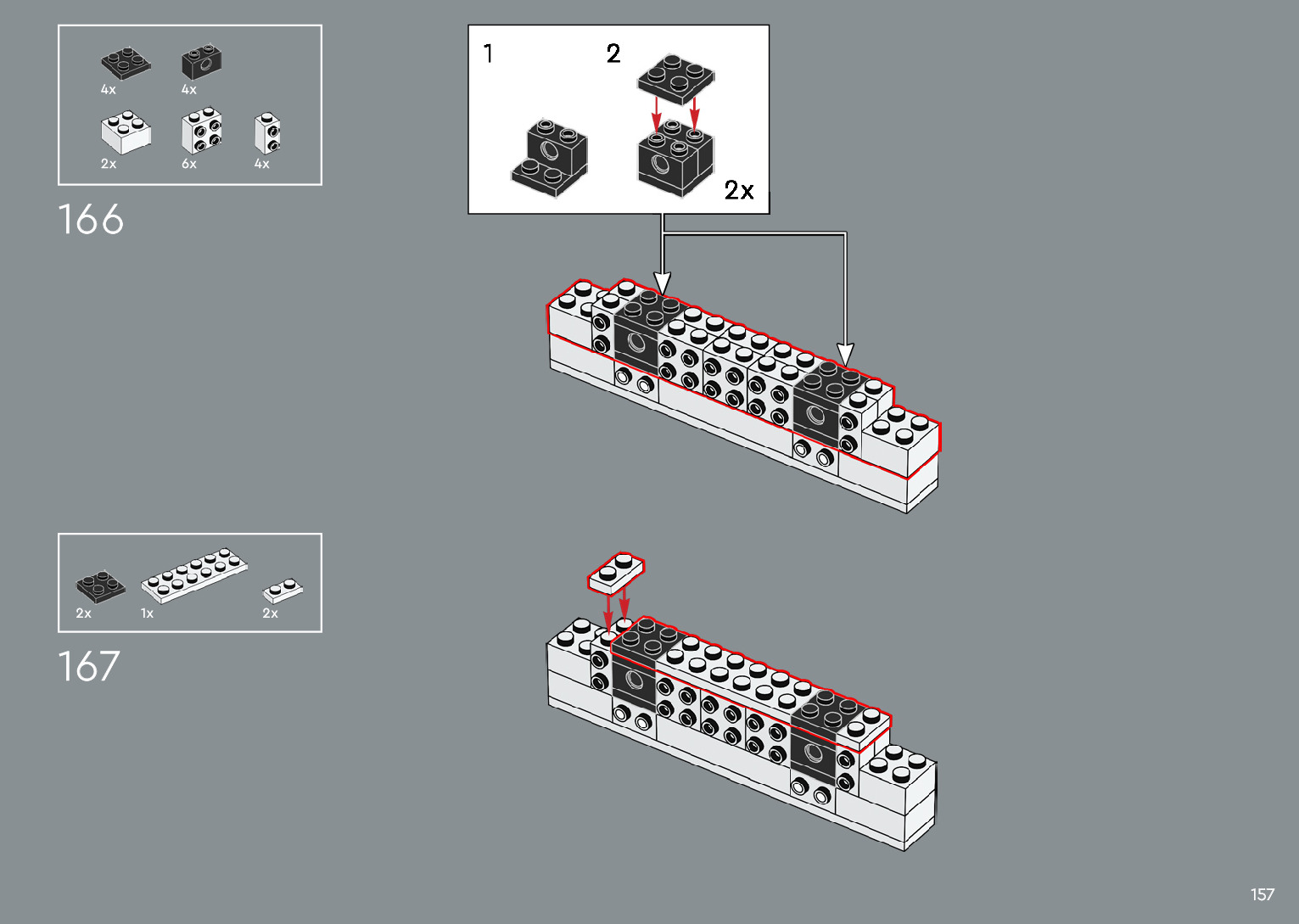 4x 4x
2x 6x 4x

166

1 2

2x

2x 1x 2x

167

157