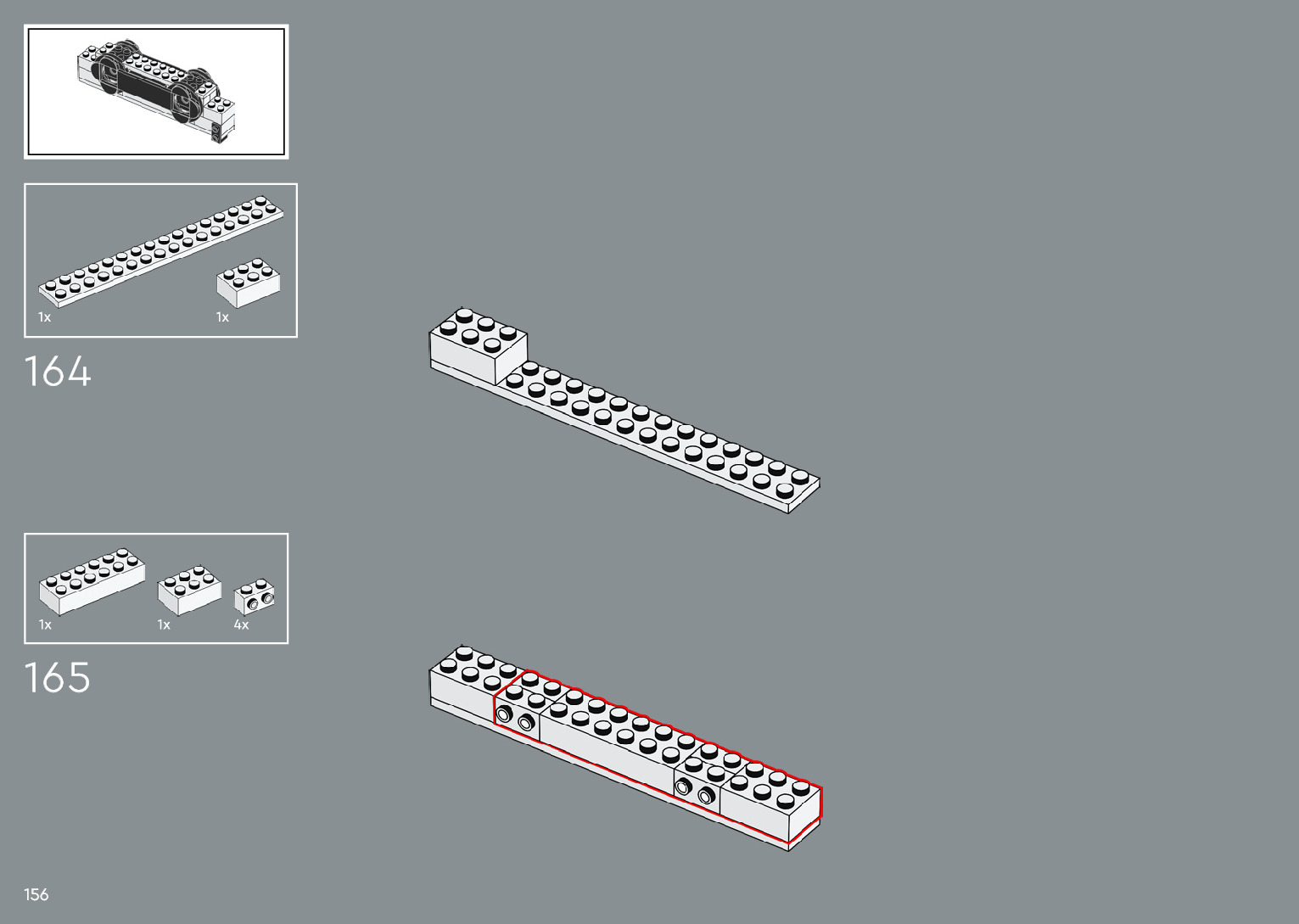 1x

1x

164

1x

1x

4x

165

156