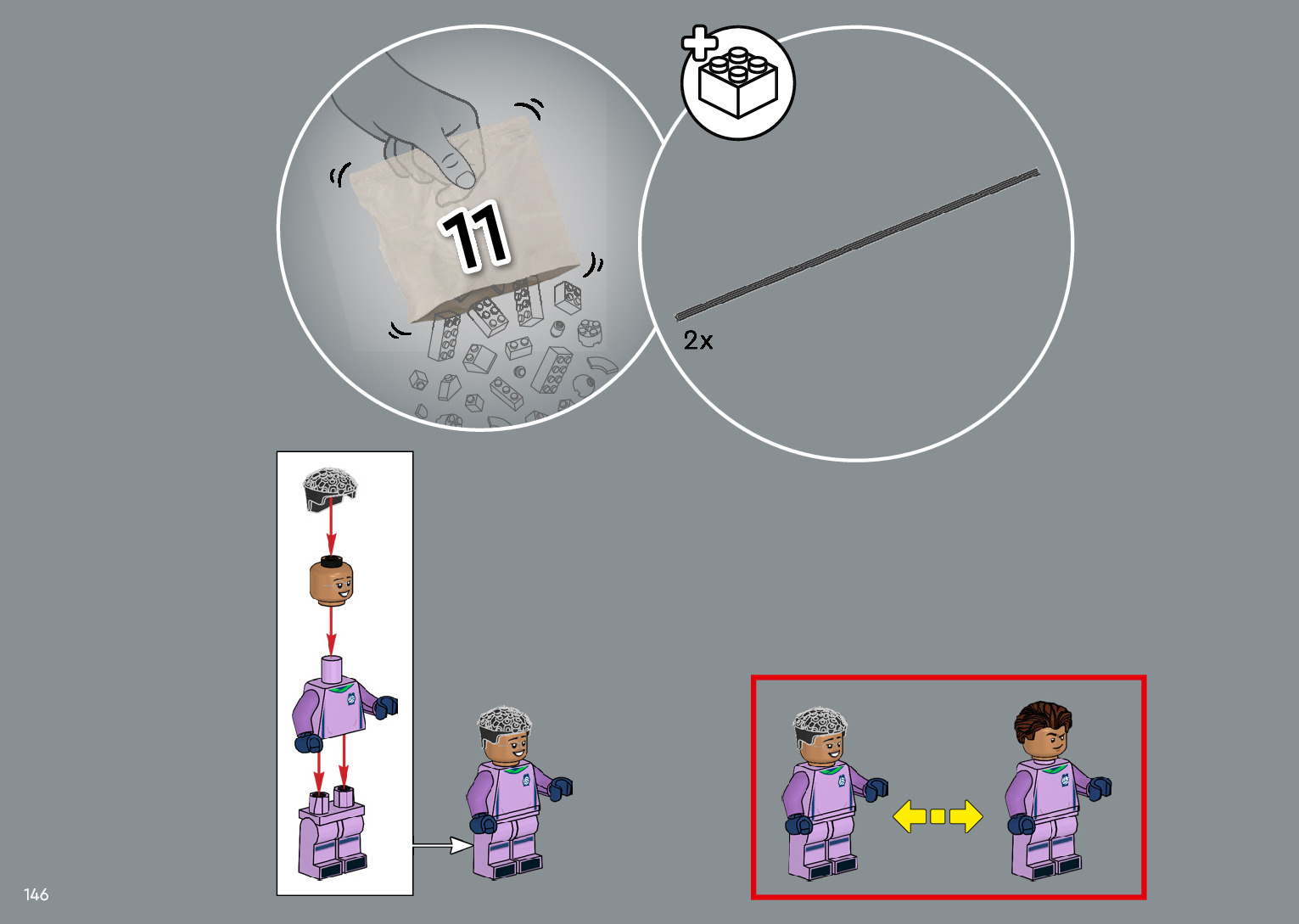 11

2x

146