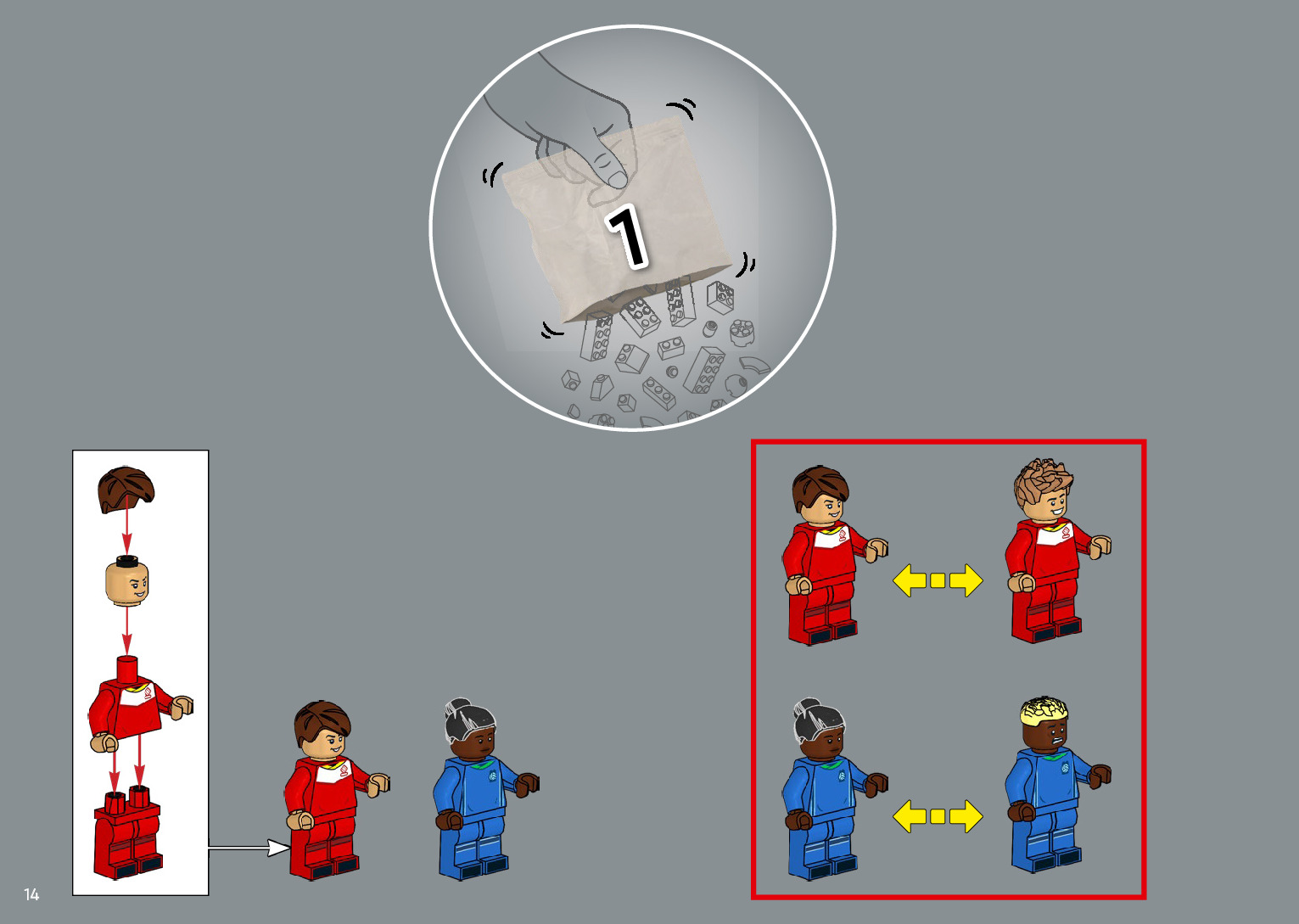 1

14