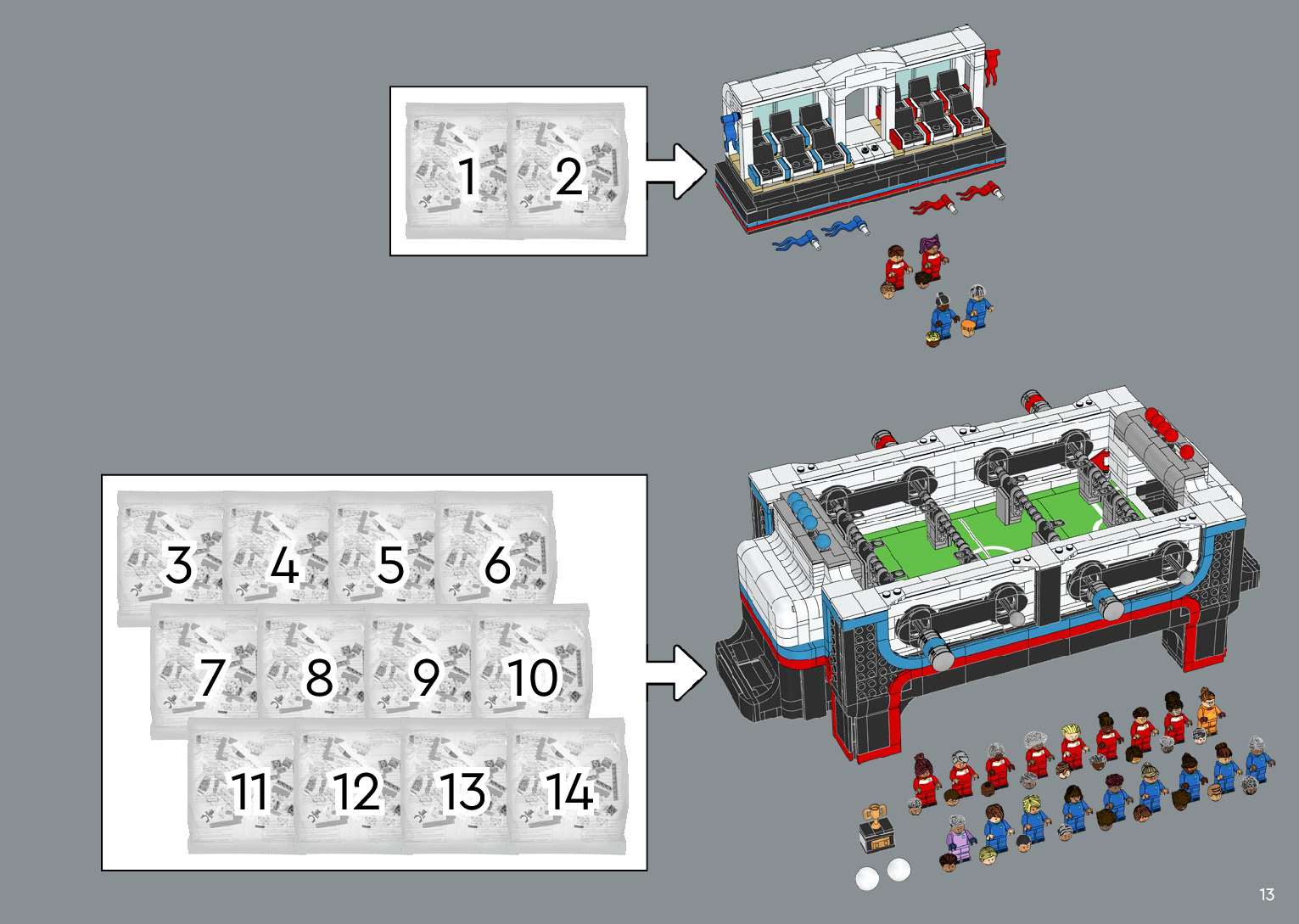 1 2

3 4 5 6
7 8 9 10
11 12 13 14

13