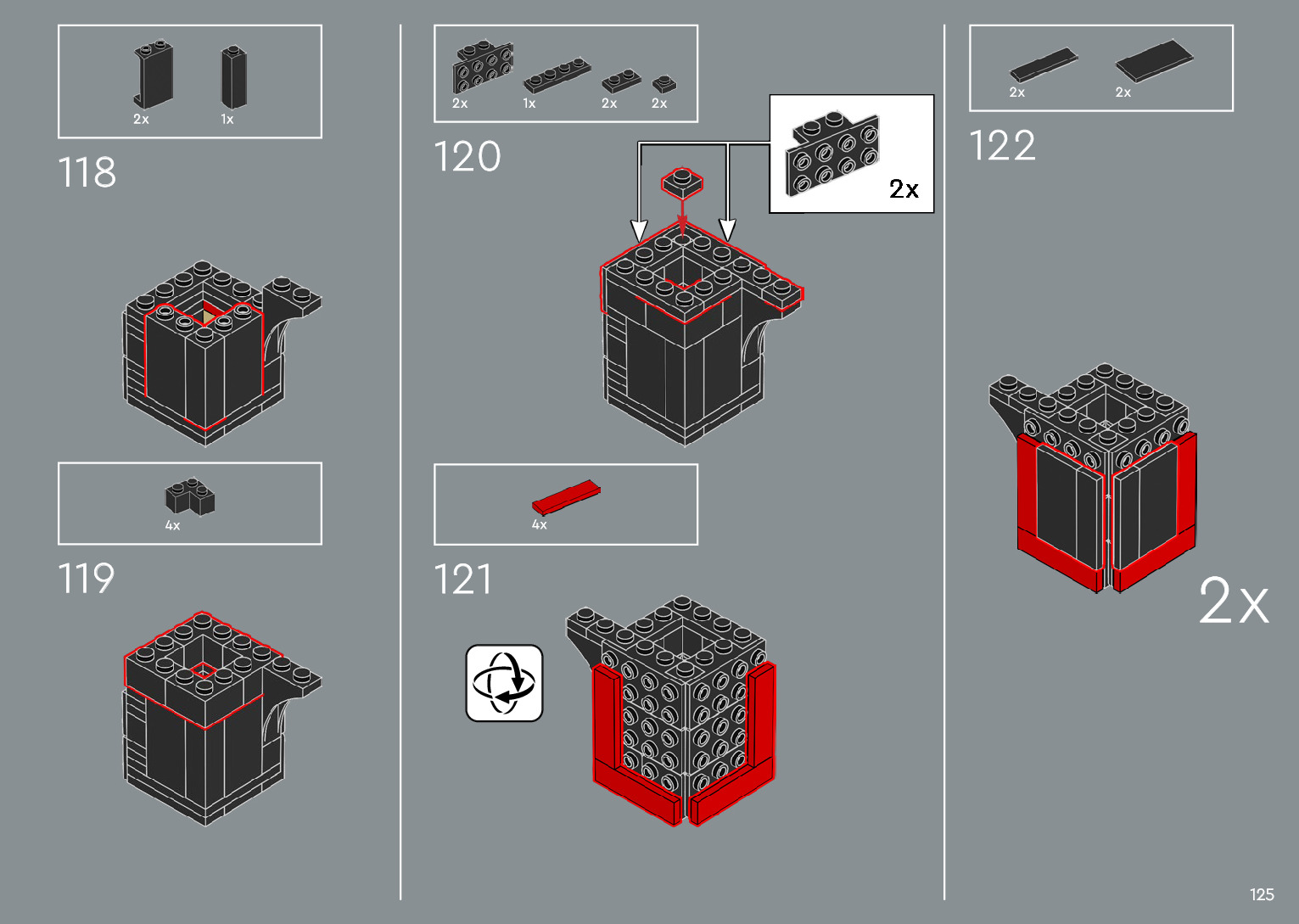 2x 1x

118

4x

119

2x 1x 2x 2x

120

2x

4x

121

2x 2x

122

2x

125