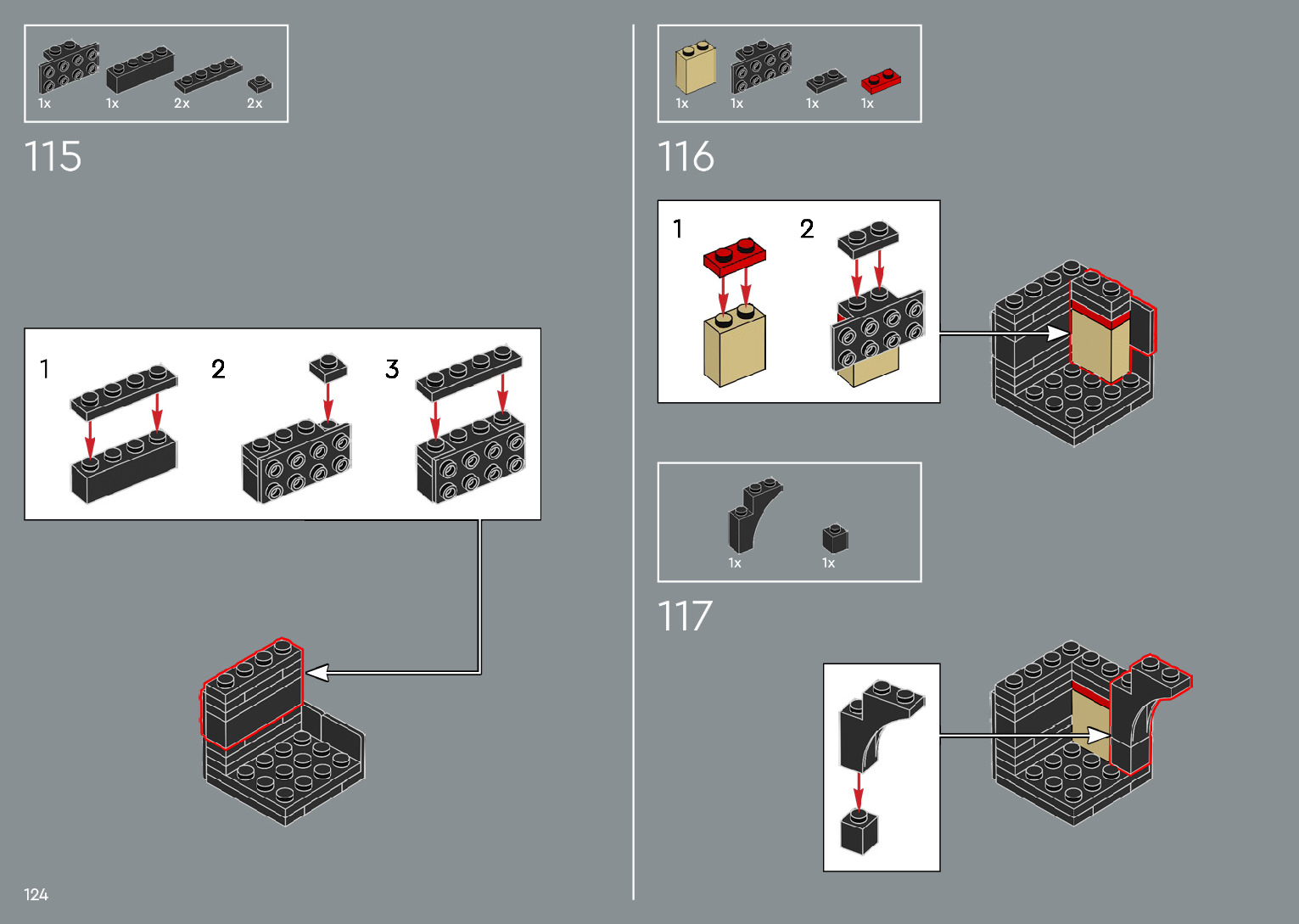 1x 1x 2x 2x

115

1 2 3

124

1x 1x 1x 1x

116

1 2

1x 1x

117