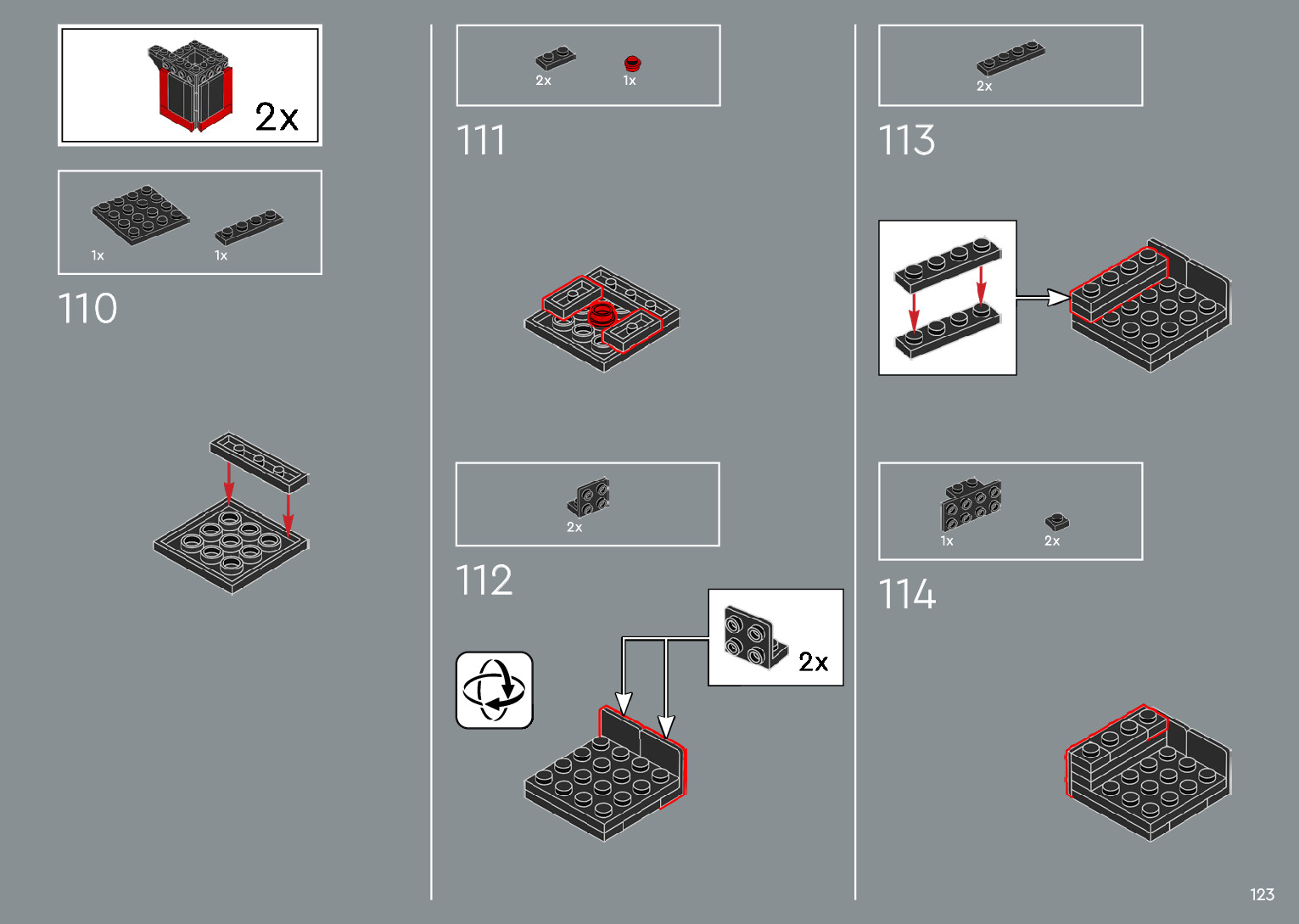 2x

1x 1x

110

2x 1x

111

2x

112

2x

2x

113

1x 2x

114

123