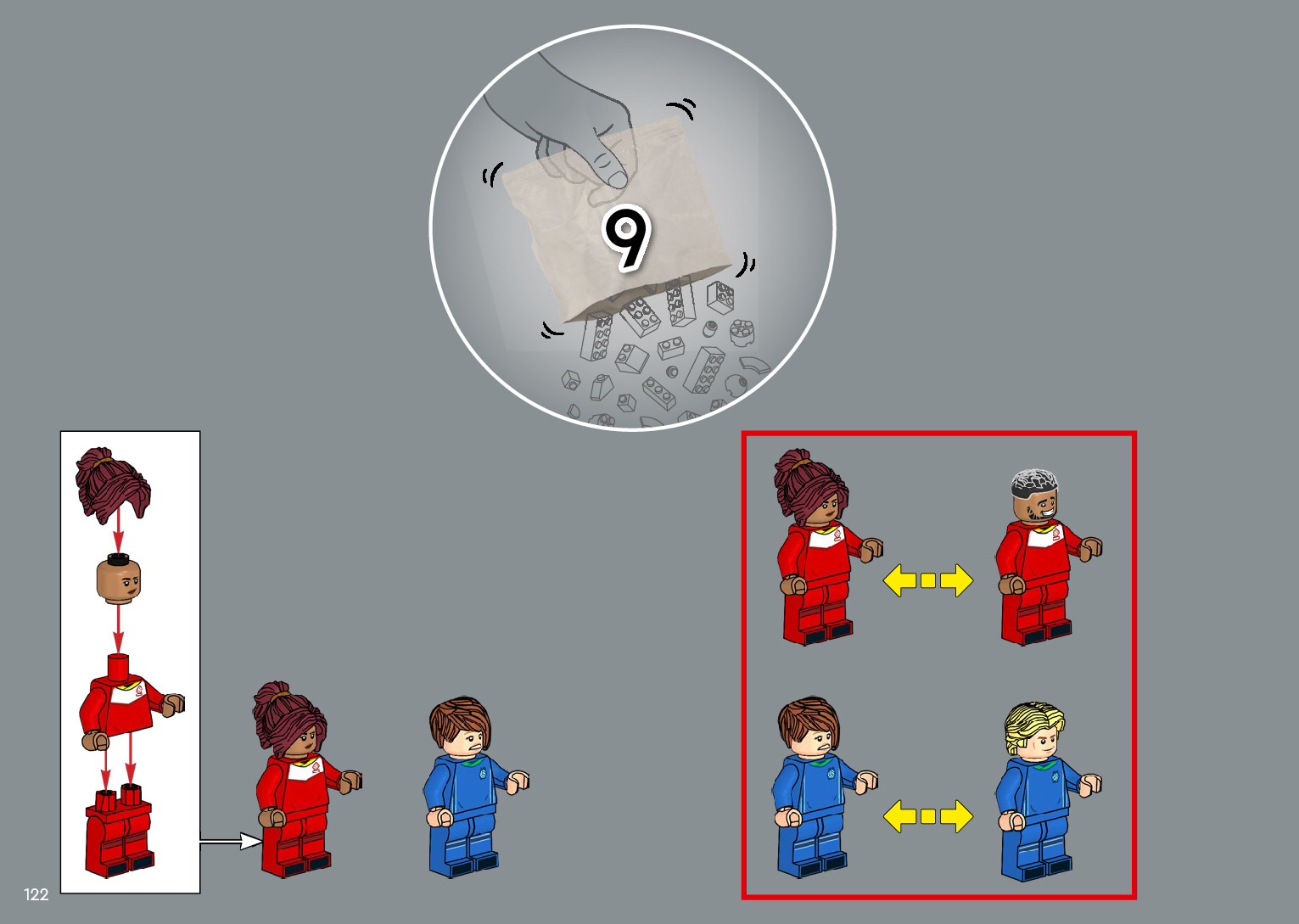 9

122