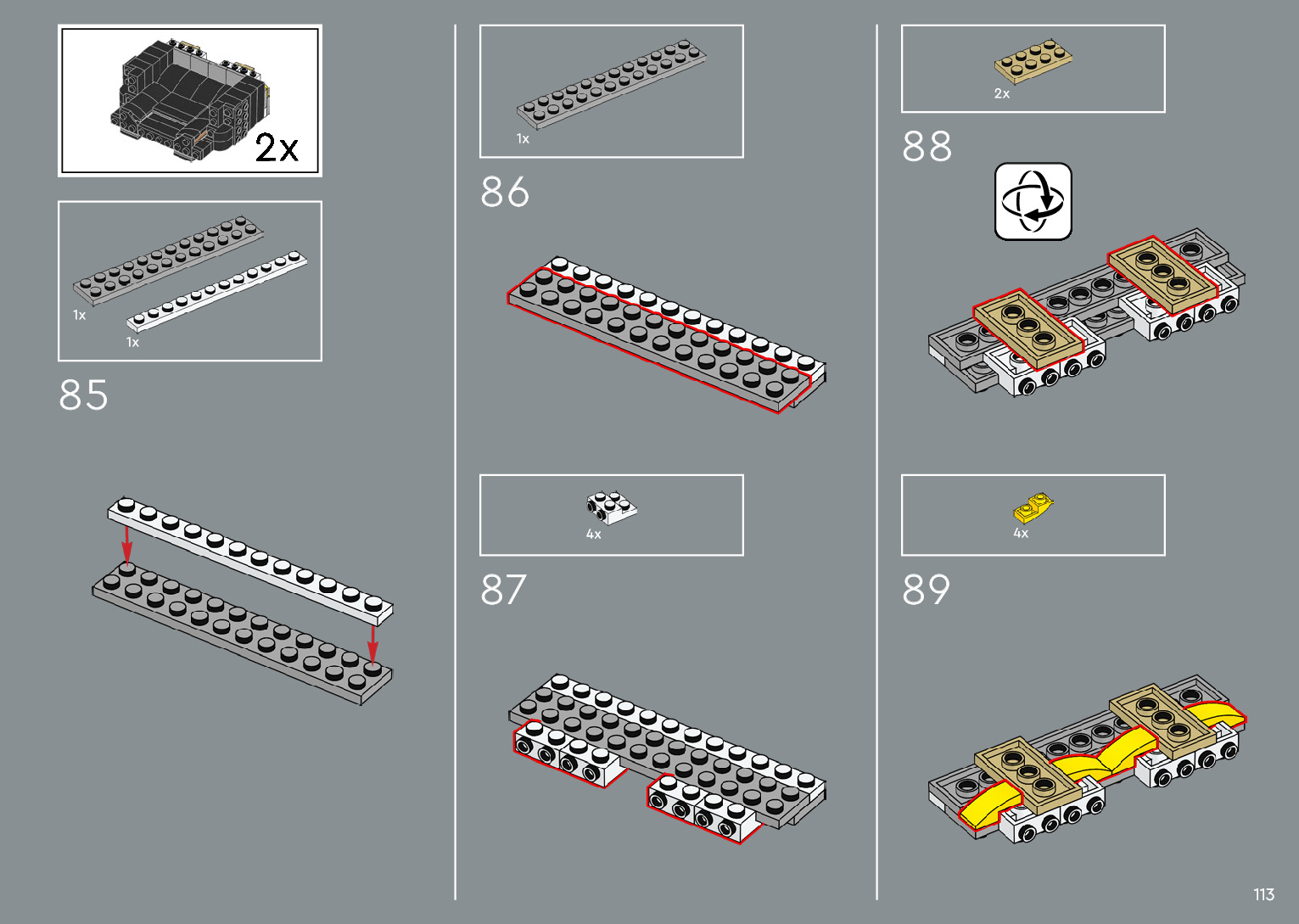 2x

1x
1x

85

1x

86

4x

87

2x

88

4x

89

113