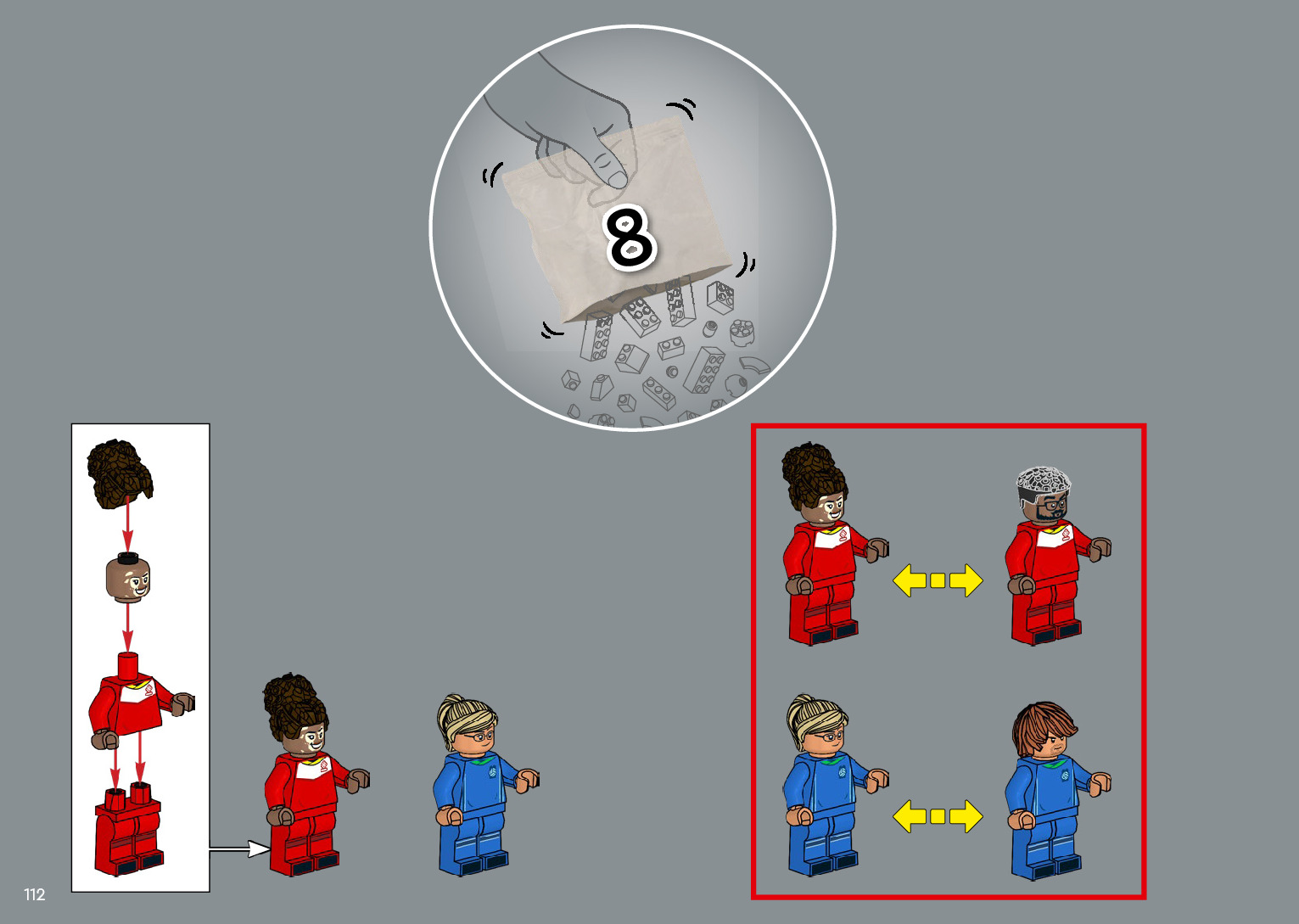 8

112