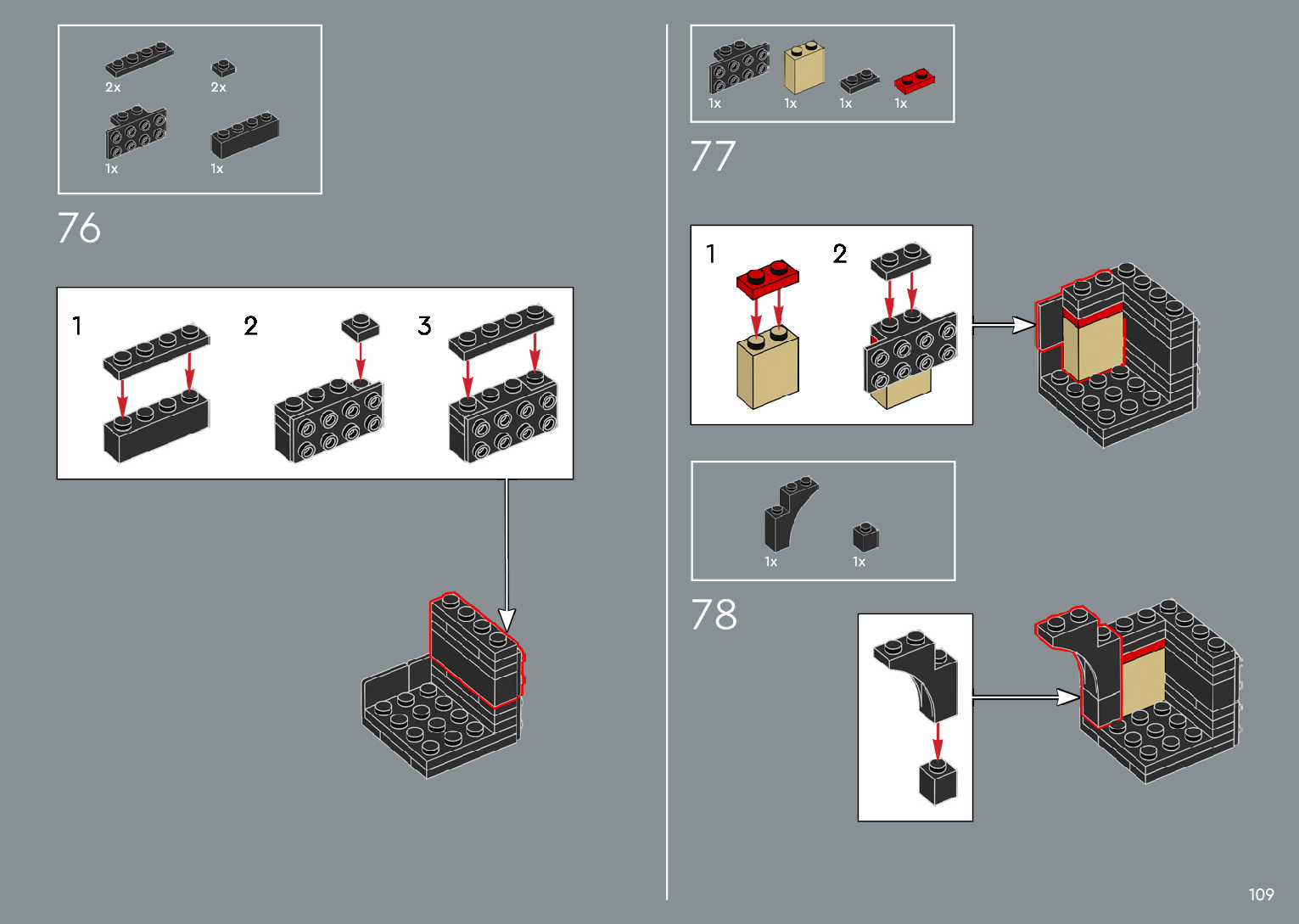 2x
2x
1x
1x

76

1
2
3

1x
1x
1x
1x

77

1
2

1x
1x

78

109