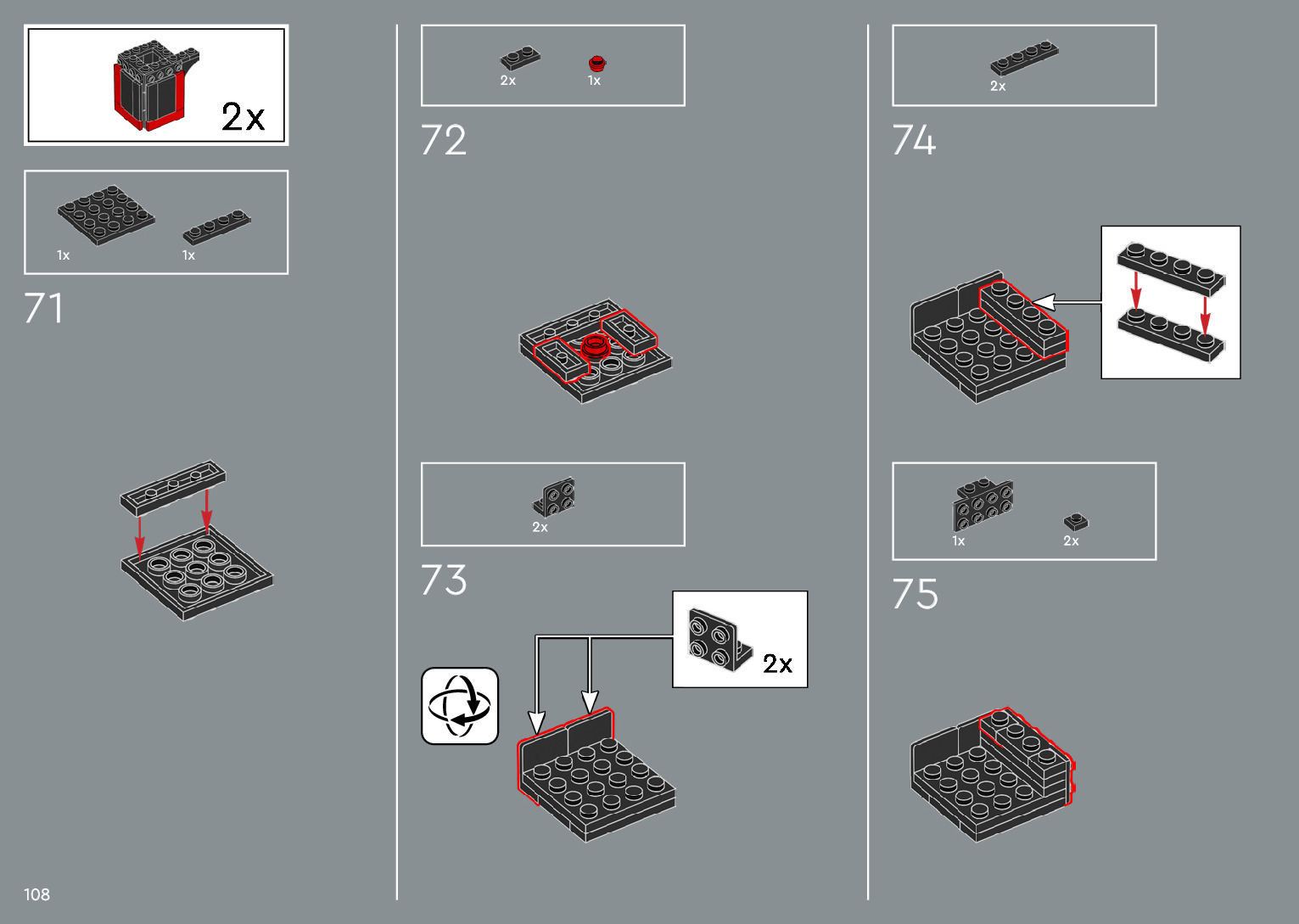 2x

1x 1x

71

2x 1x

72

2x

73

2x

2x

74

1x 2x

75

108