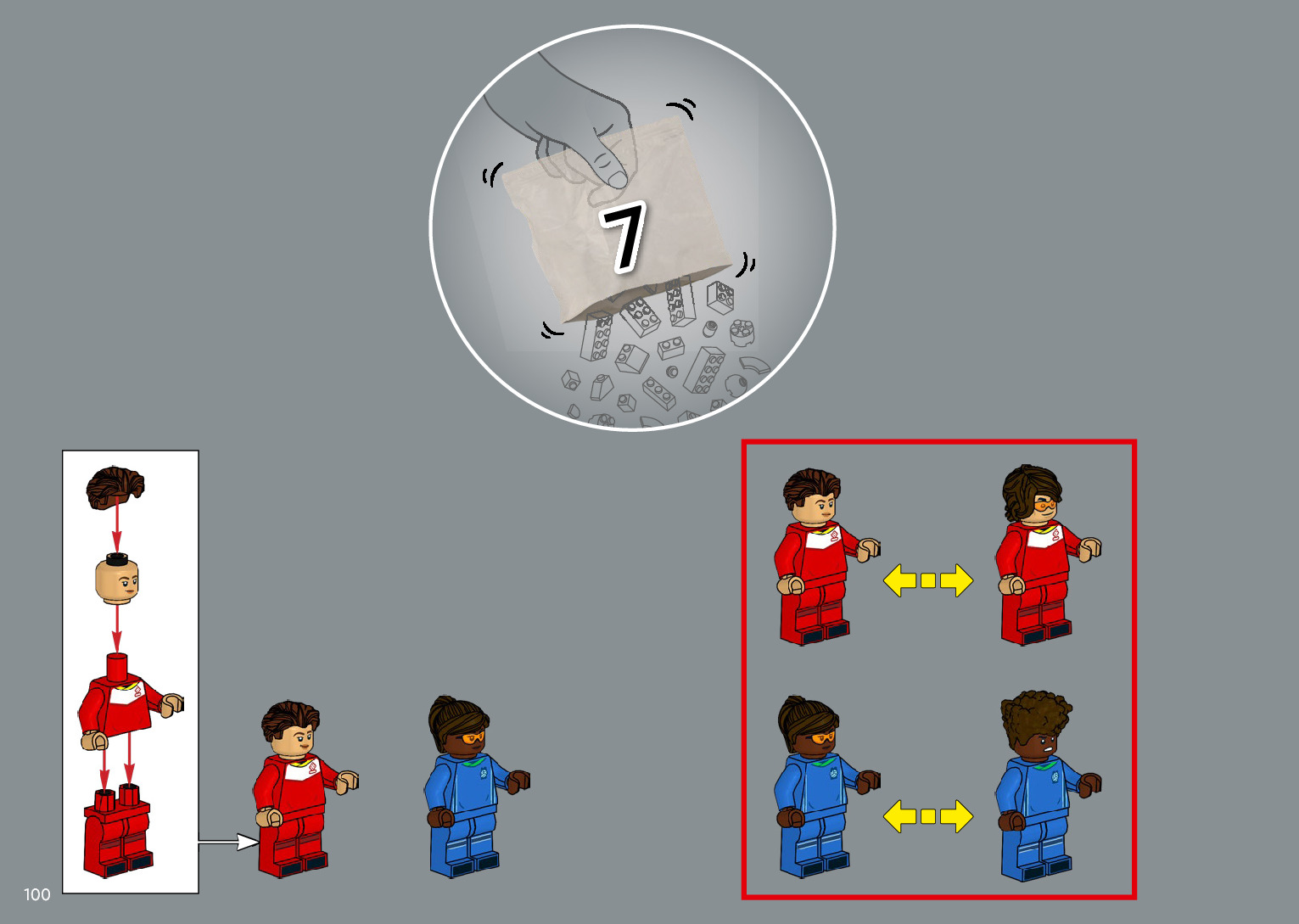 7

100