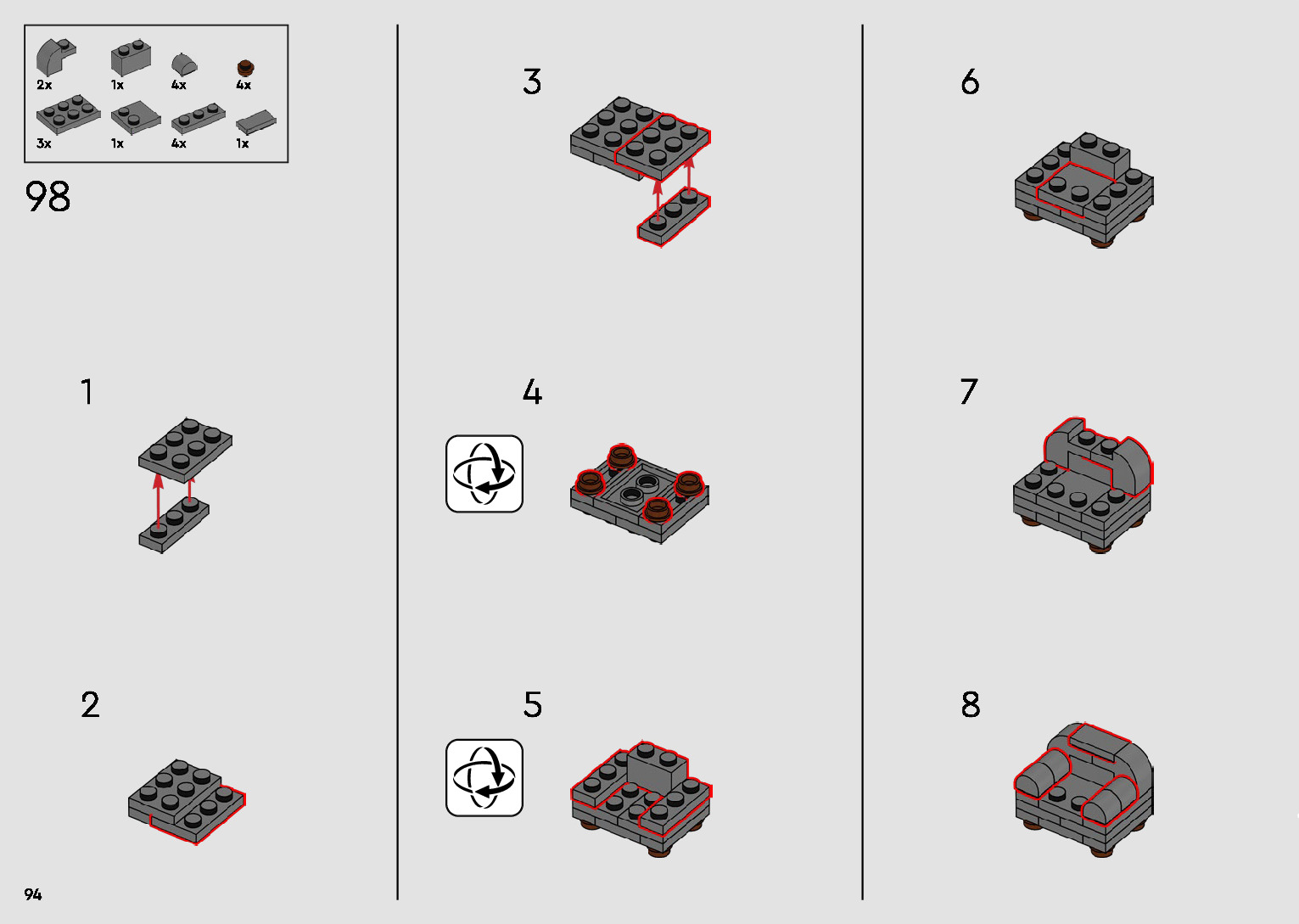 2x 1x 4x 4x
3x 1x 4x 1x

98

1

2

3

4

5

6

7

8

94