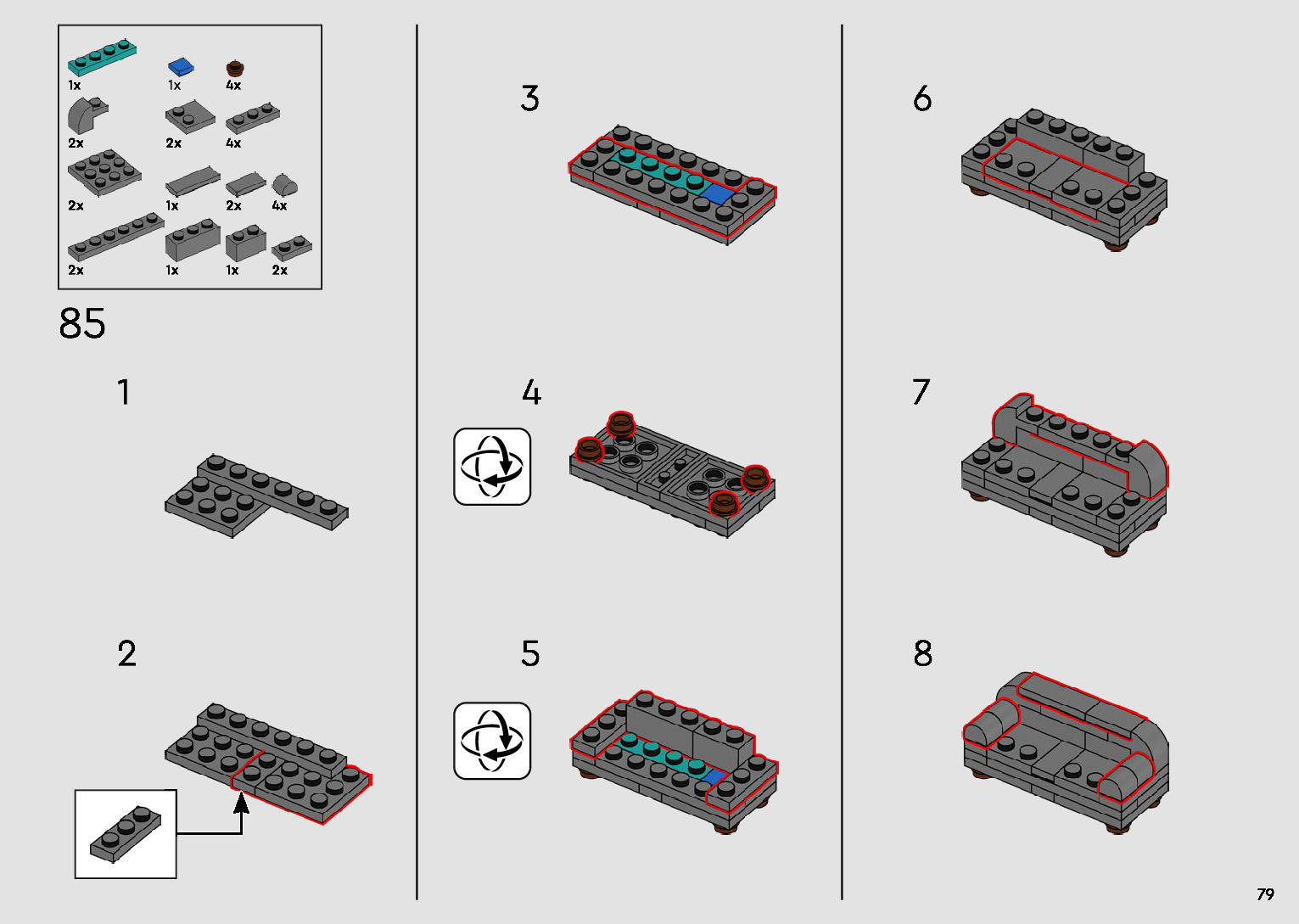 1x 1x 4x
2x 2x 4x
2x 1x 2x 4x
2x 1x 1x 2x

85

1

2

3

4

5

6

7

8

79