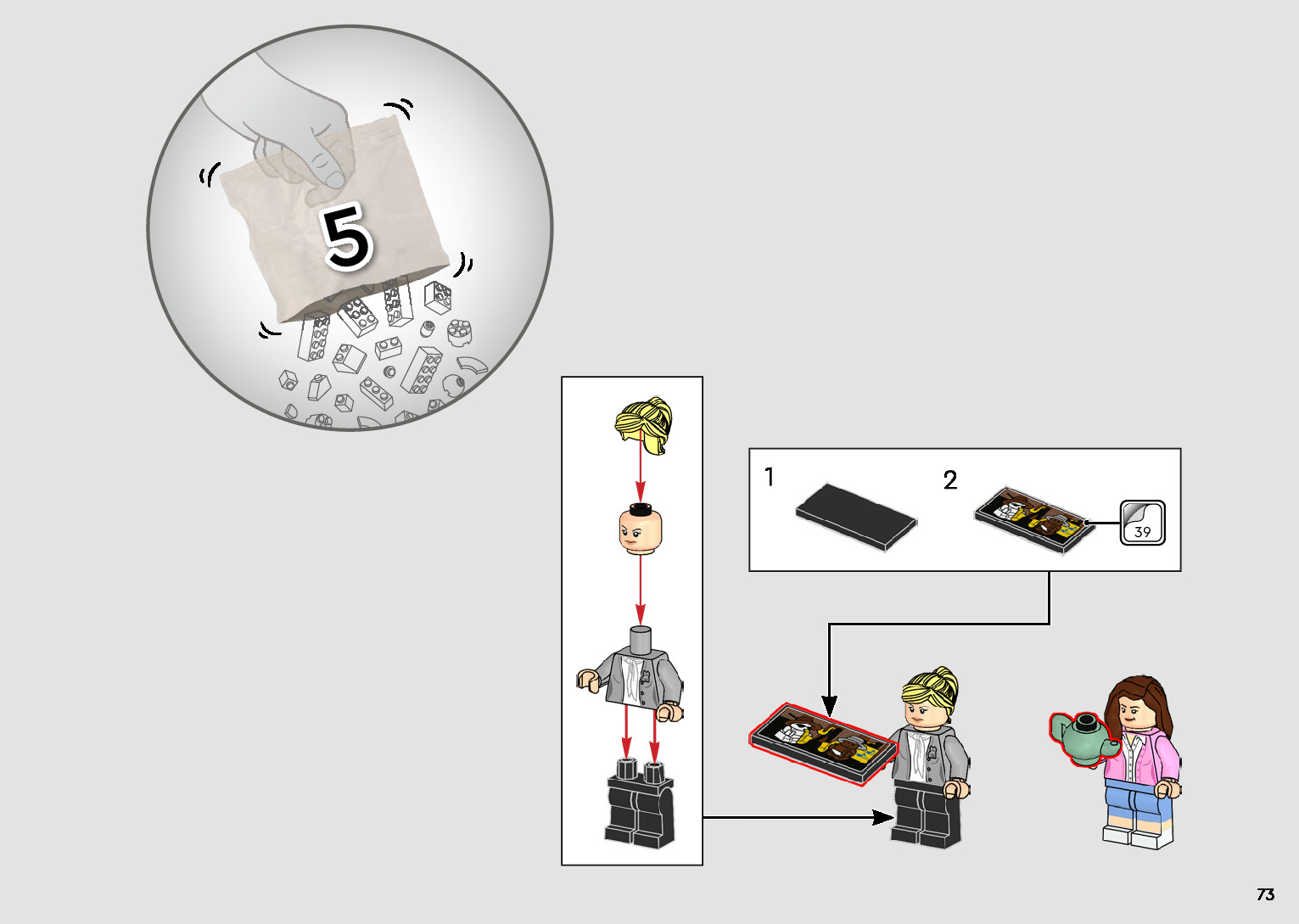 5

1

2

39

73