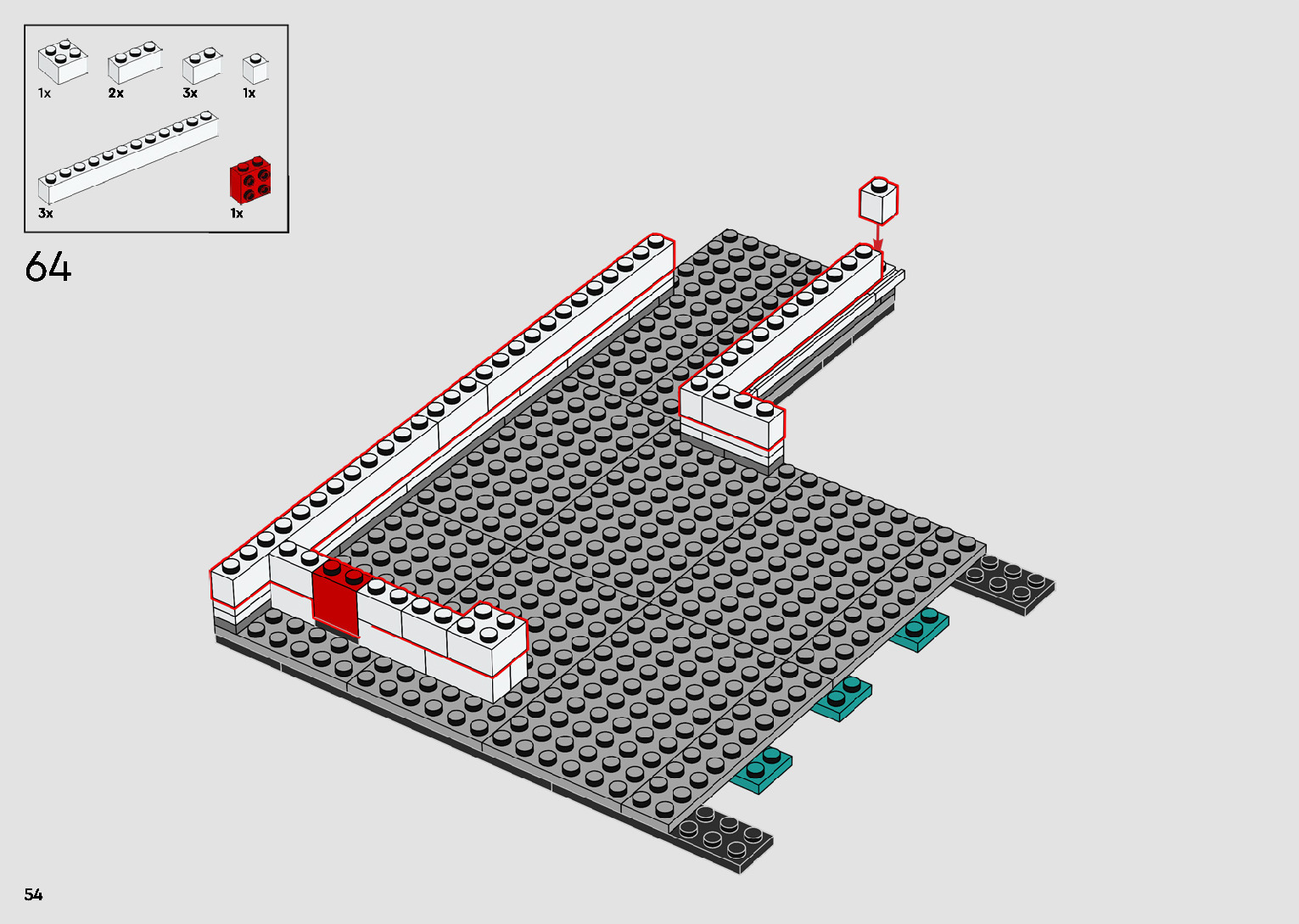 1x 2x 3x 1x

3x 1x

64

54