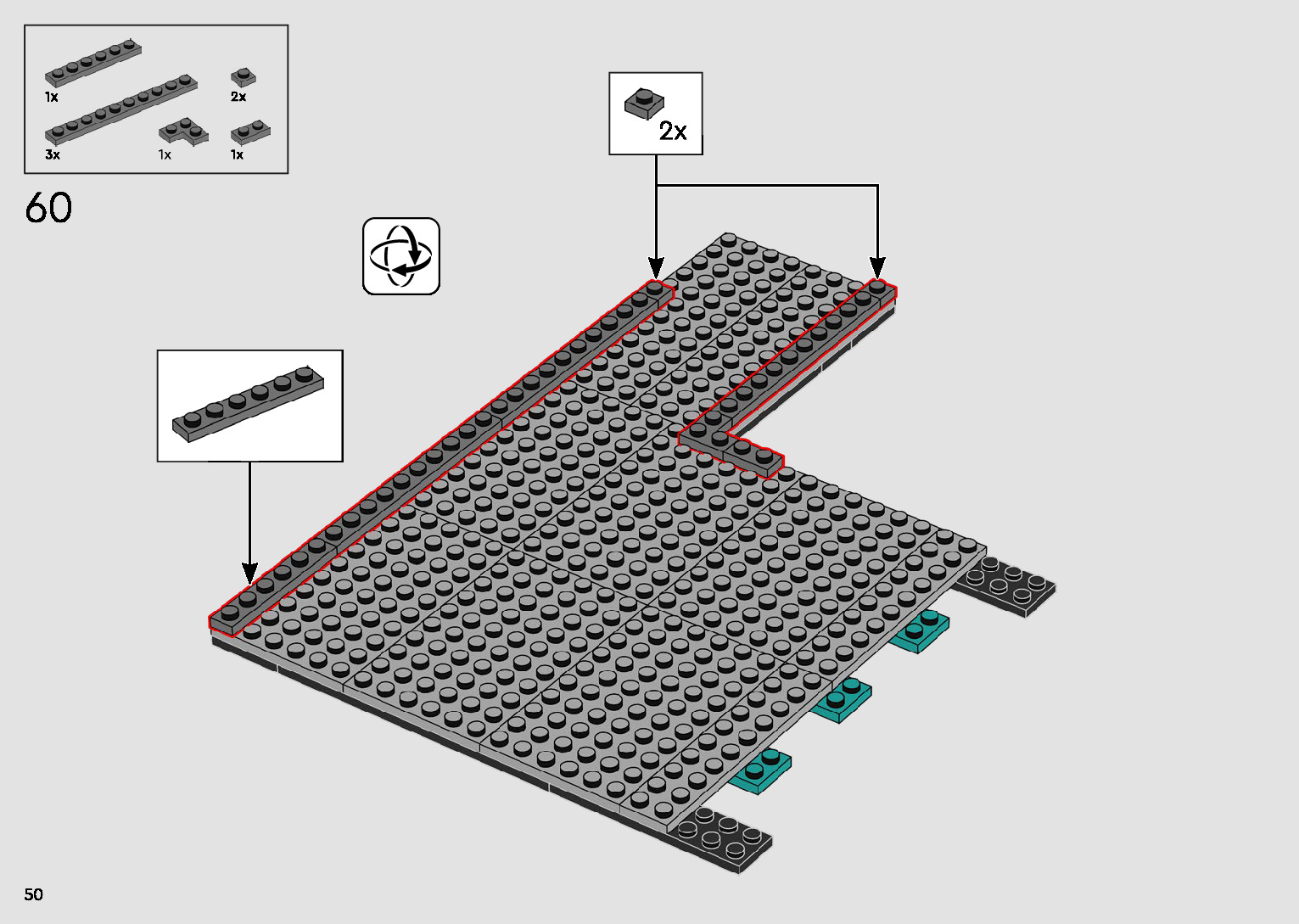 1x
2x
3x
1x
1x
60
2x
50