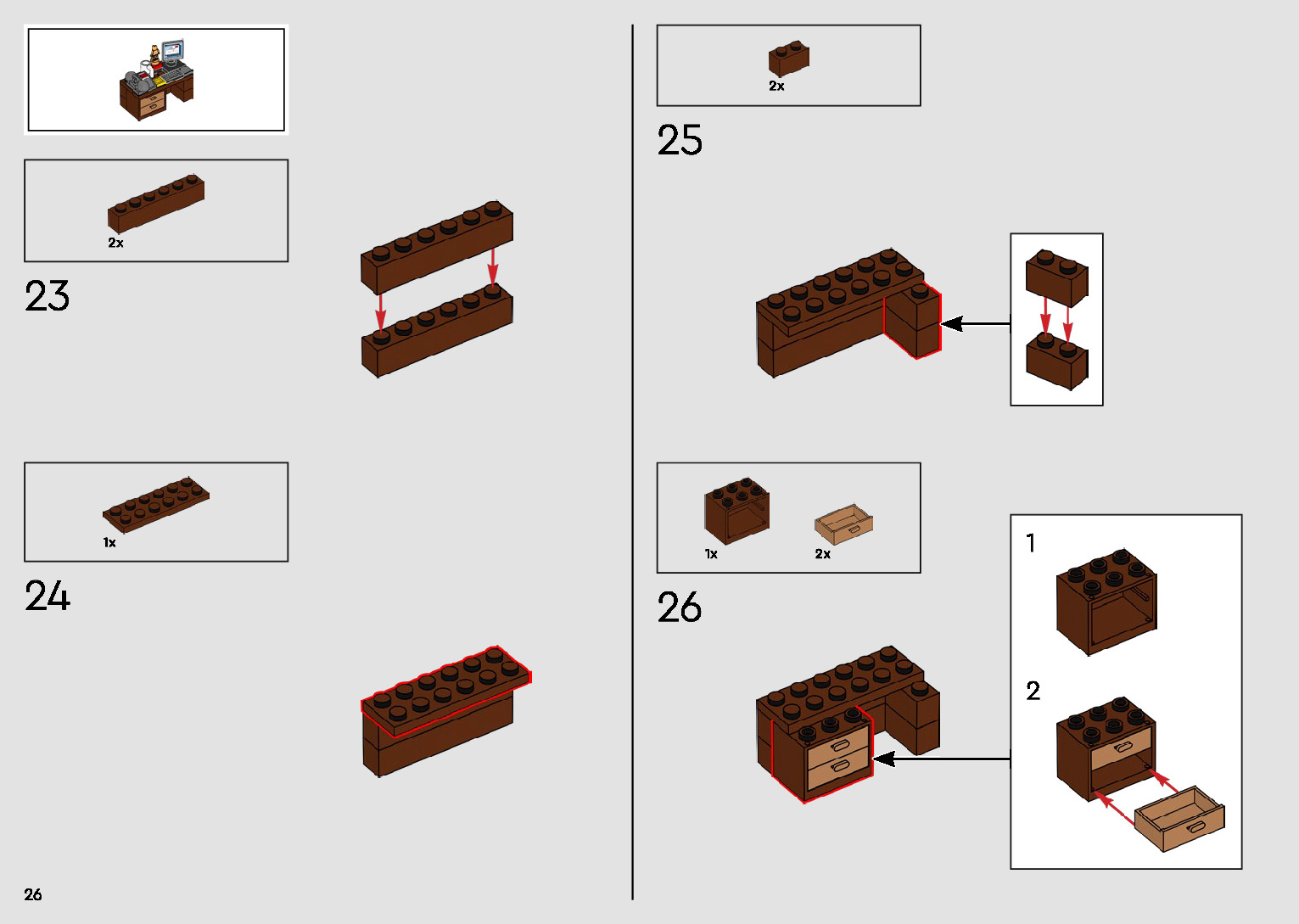 2x

23

1x

24

2x

25

1x

2x

26

1

2

26