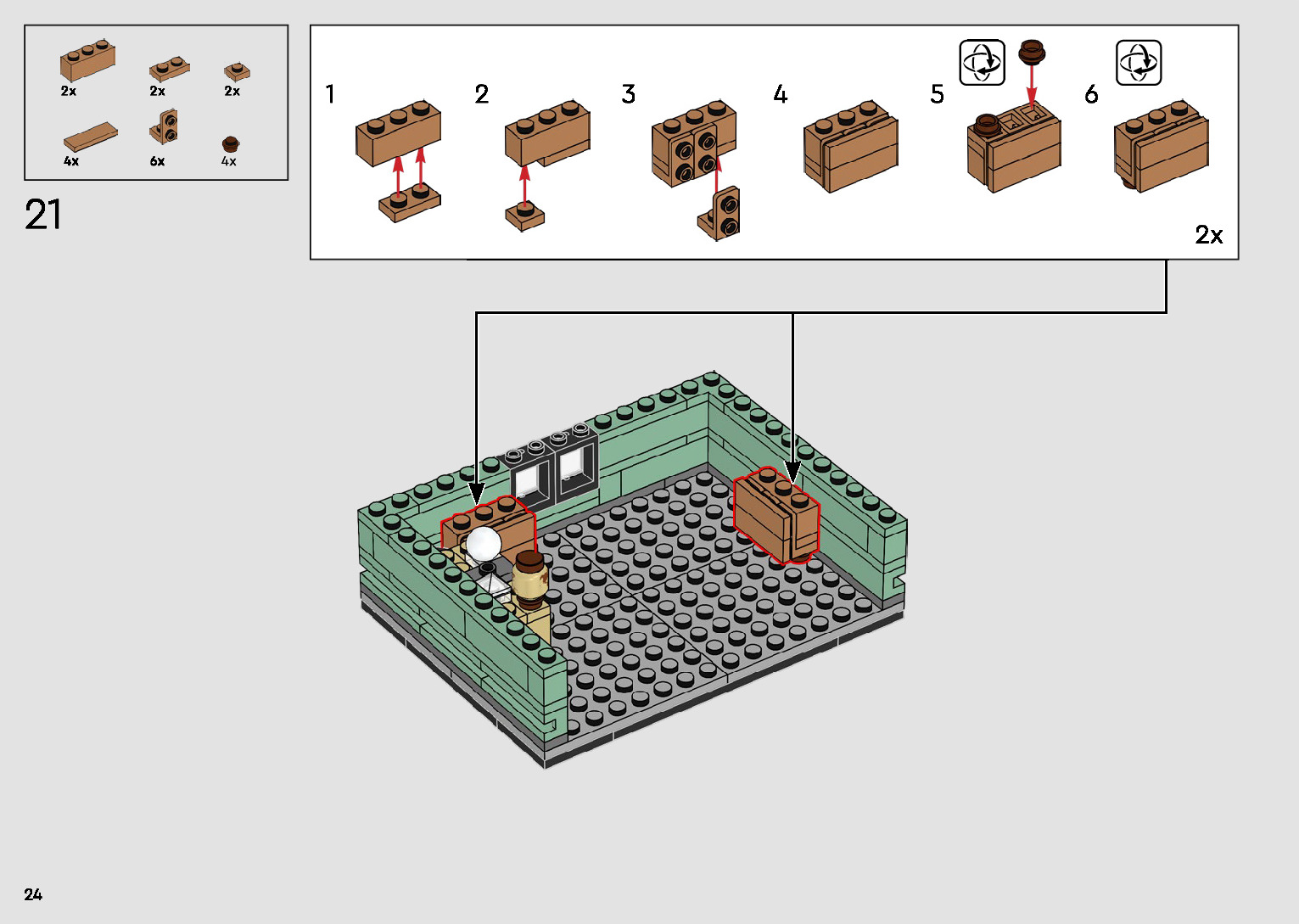 2x 2x 2x
4x 6x 4x

21

1 2 3 4 5 6

2x

24