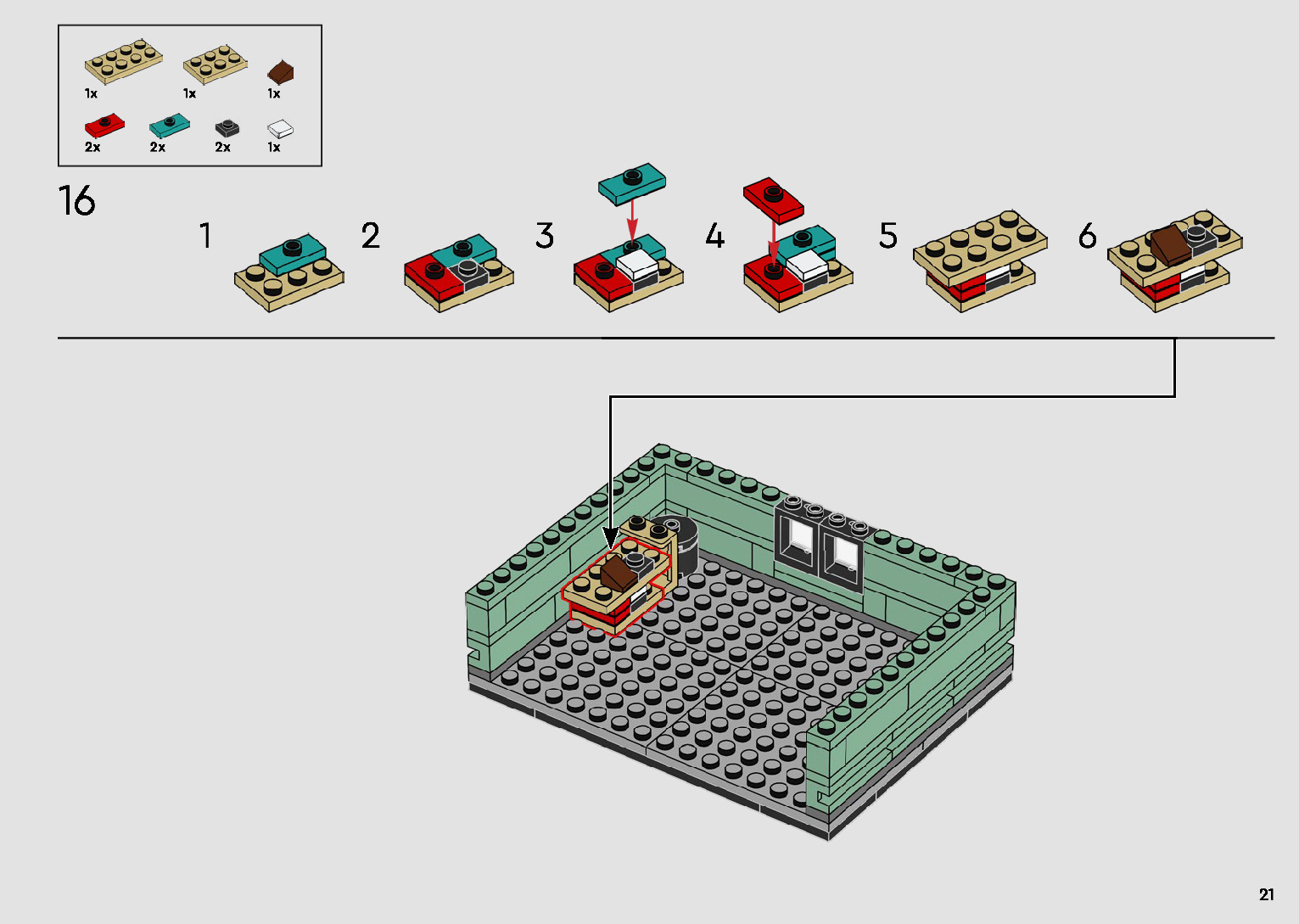 1x 1x 1x
2x 2x 2x 1x

16

1 2 3 4 5 6

21