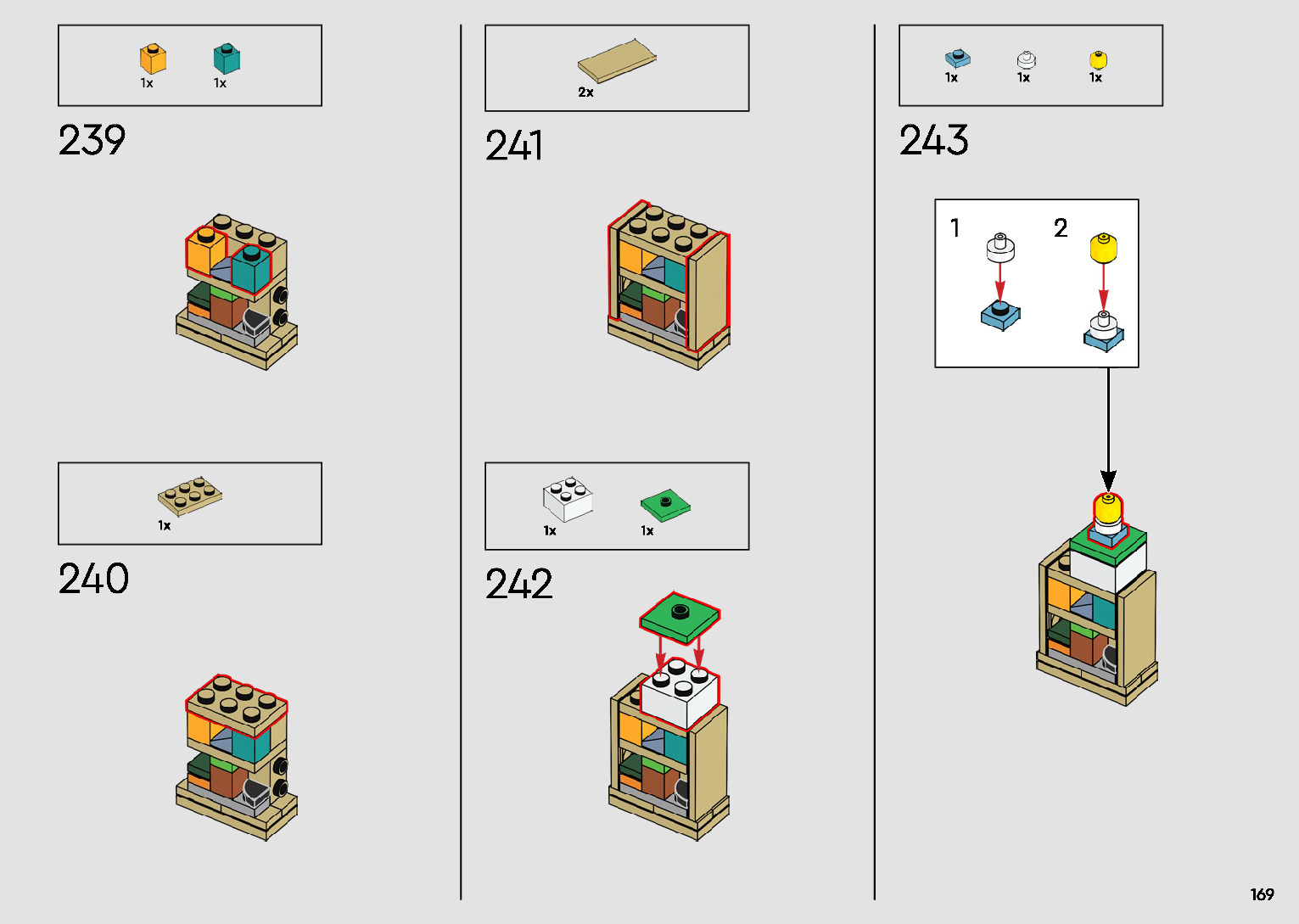 1x 1x

239

1x

240

2x

241

1x 1x

242

1x 1x 1x

243

1 2

169