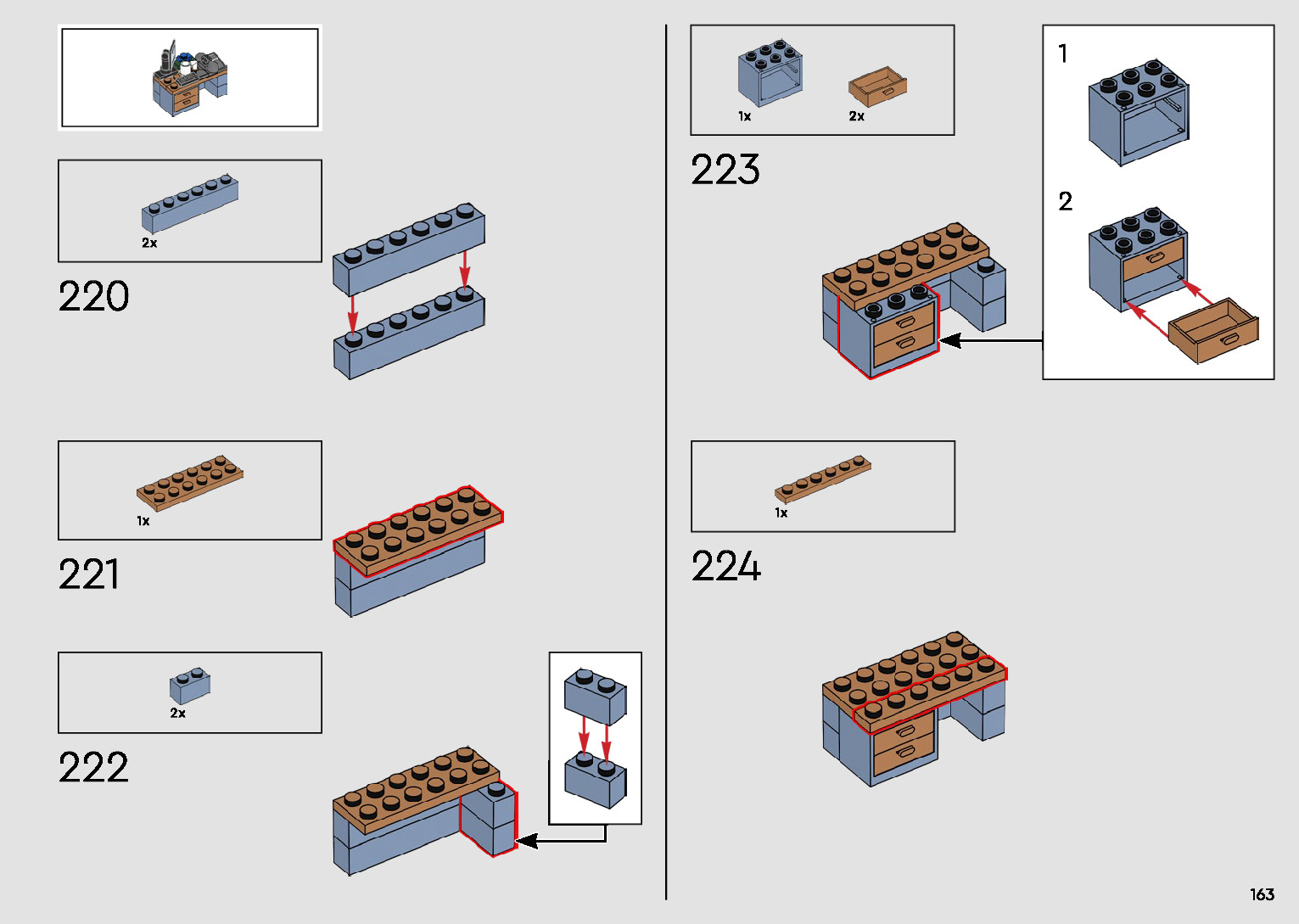 2x

220

1x

221

2x

222

1x

2x

223

1

2

1x

224

163