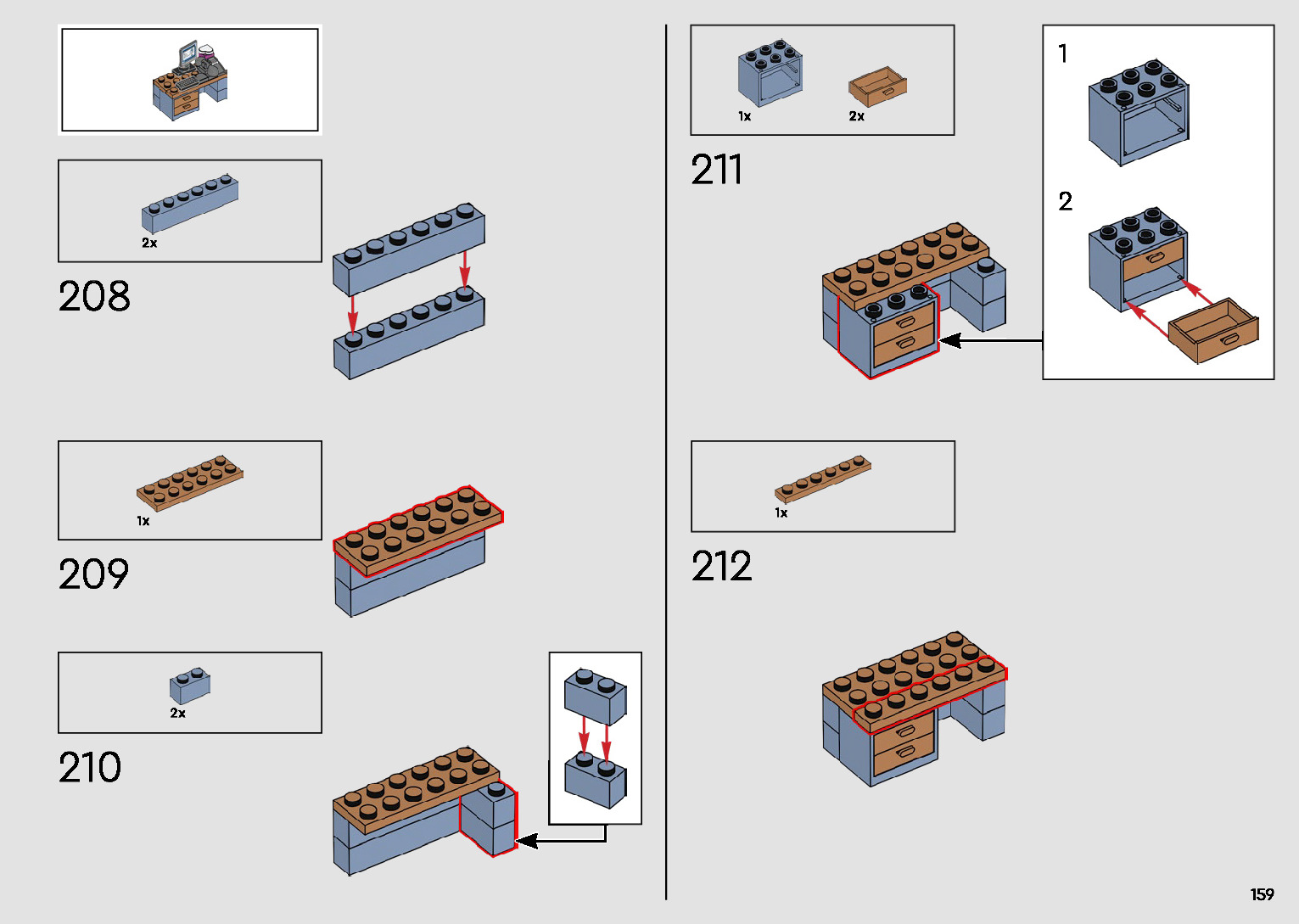 2x

208

1x

209

2x

210

1x 2x

211

1

2

1x

212

159