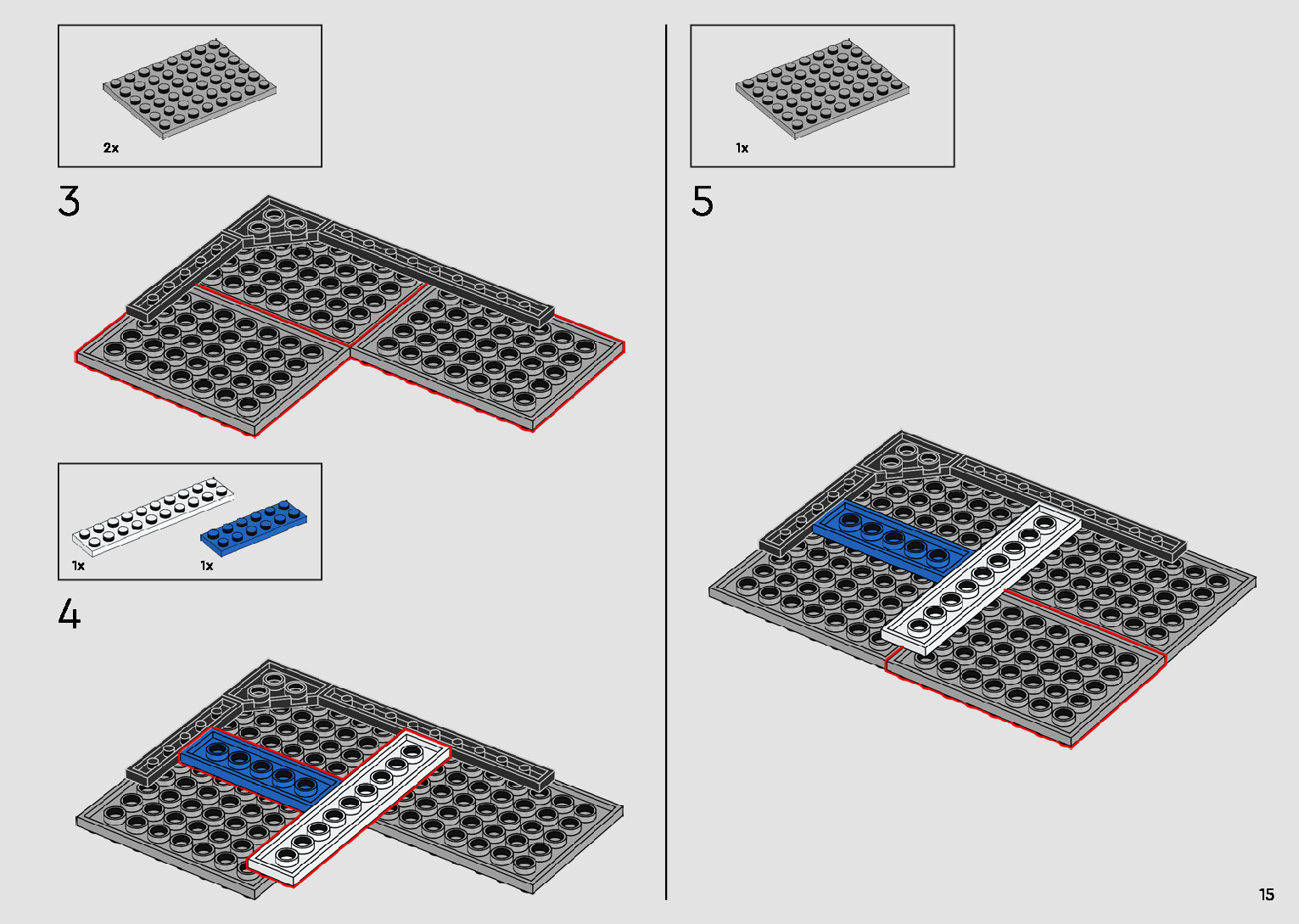 2x

3

1x

1x

4

1x

5

15