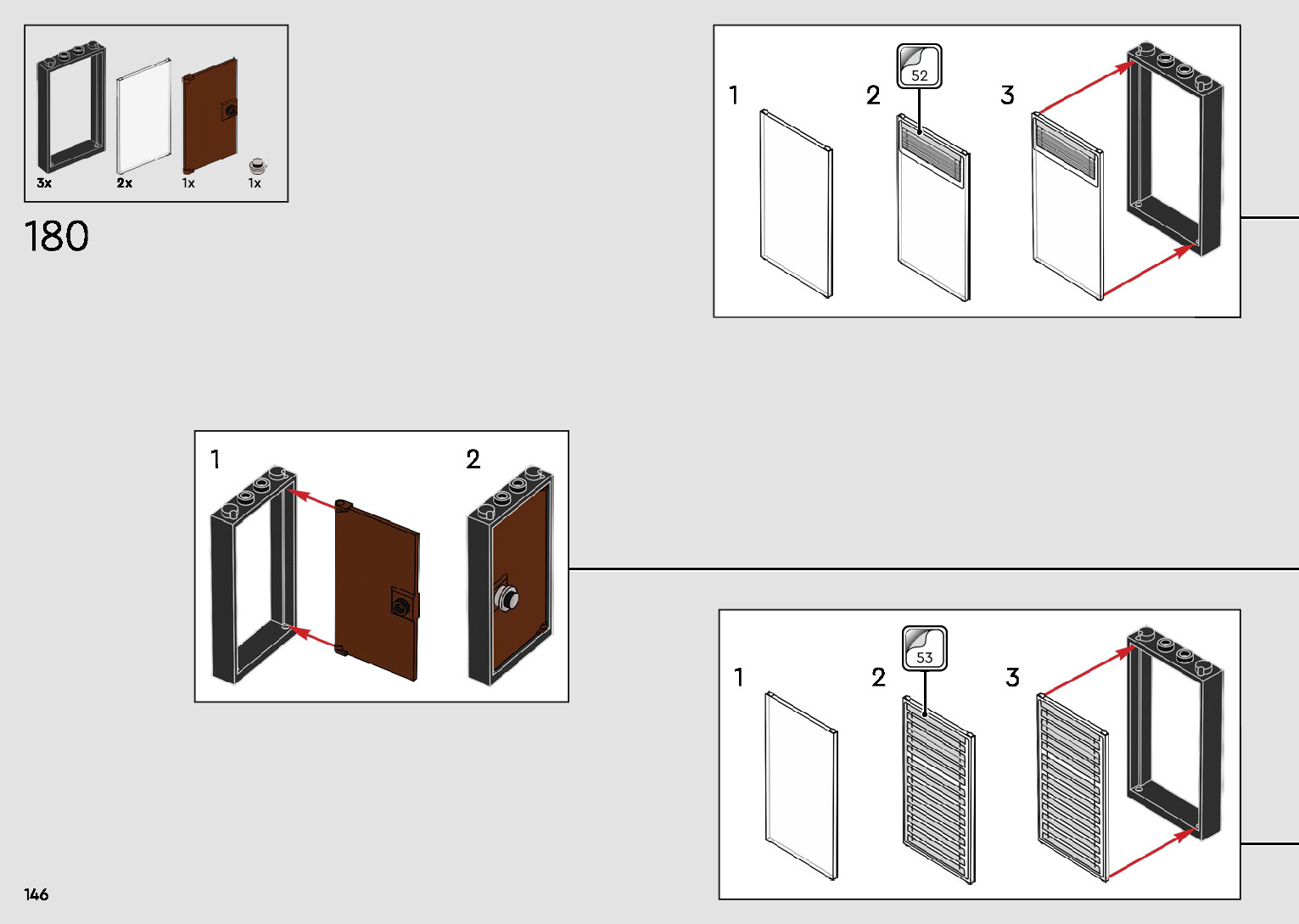 3x
2x
1x
1x

180

1
2
52
3

1
2

1
2
53
3

146