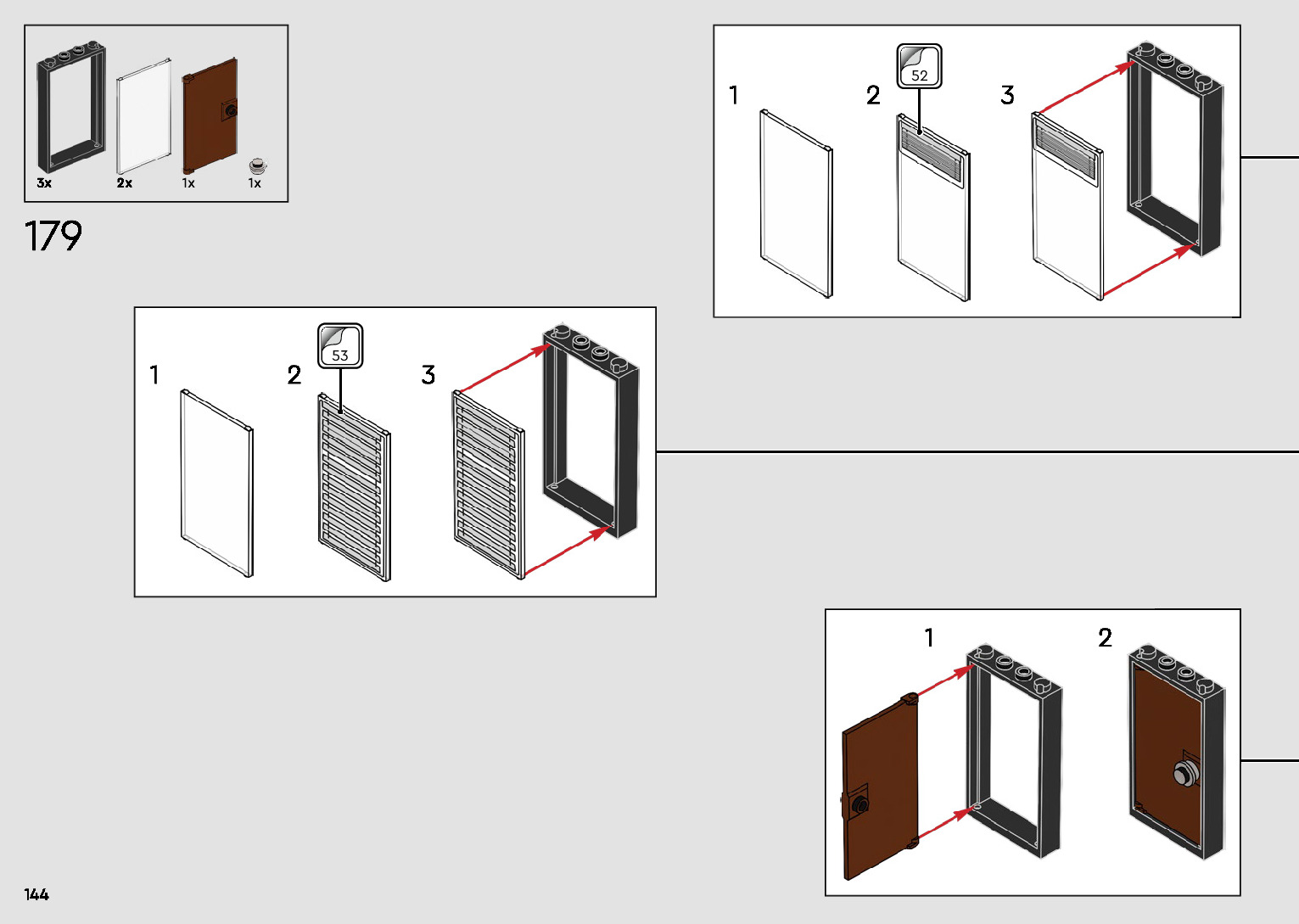 3x
2x
1x
1x

179

1
2
52
3

1
2
53
3

1
2

144