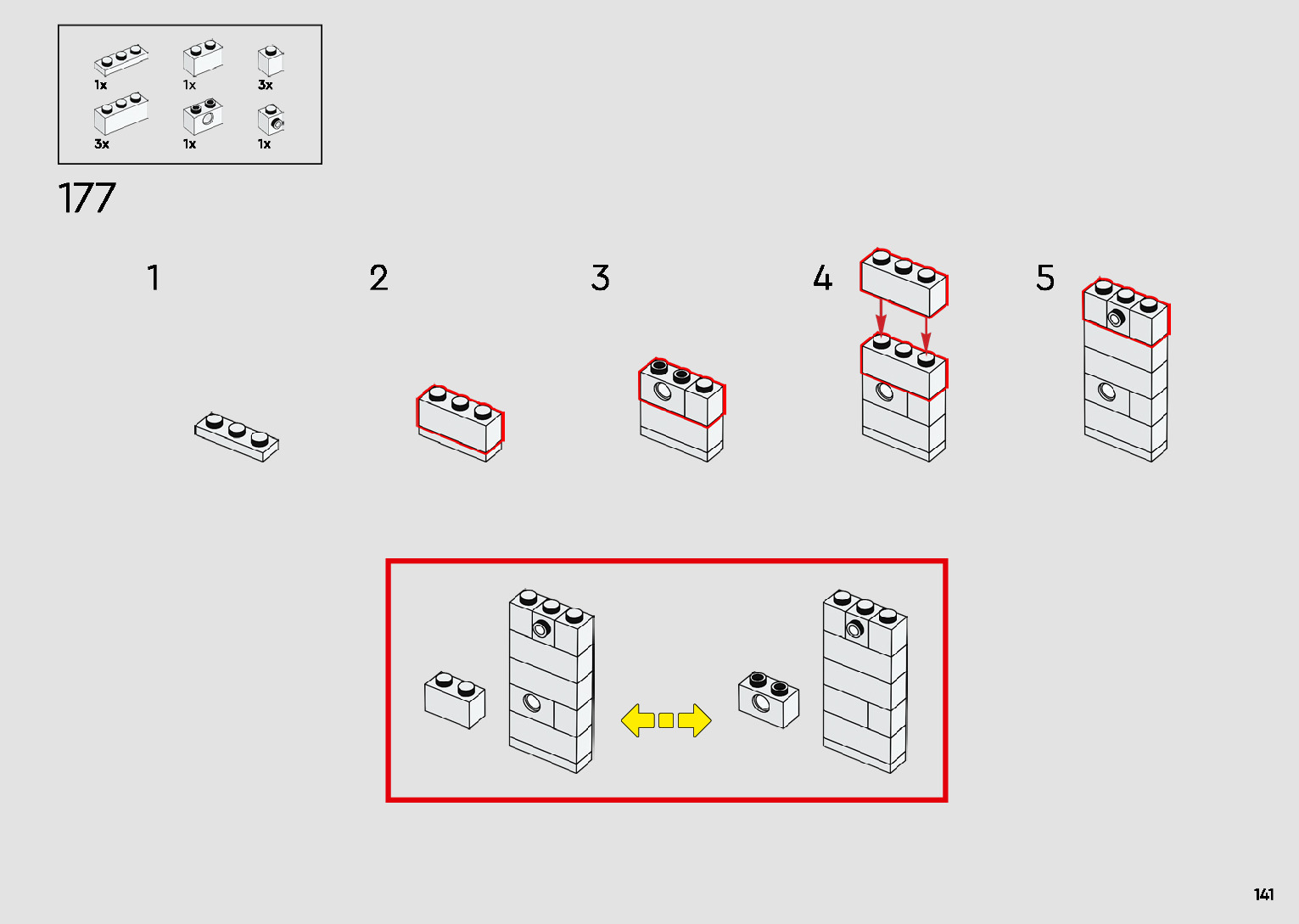 1x 1x 3x
3x 1x 1x

177

1

2

3

4

5

141