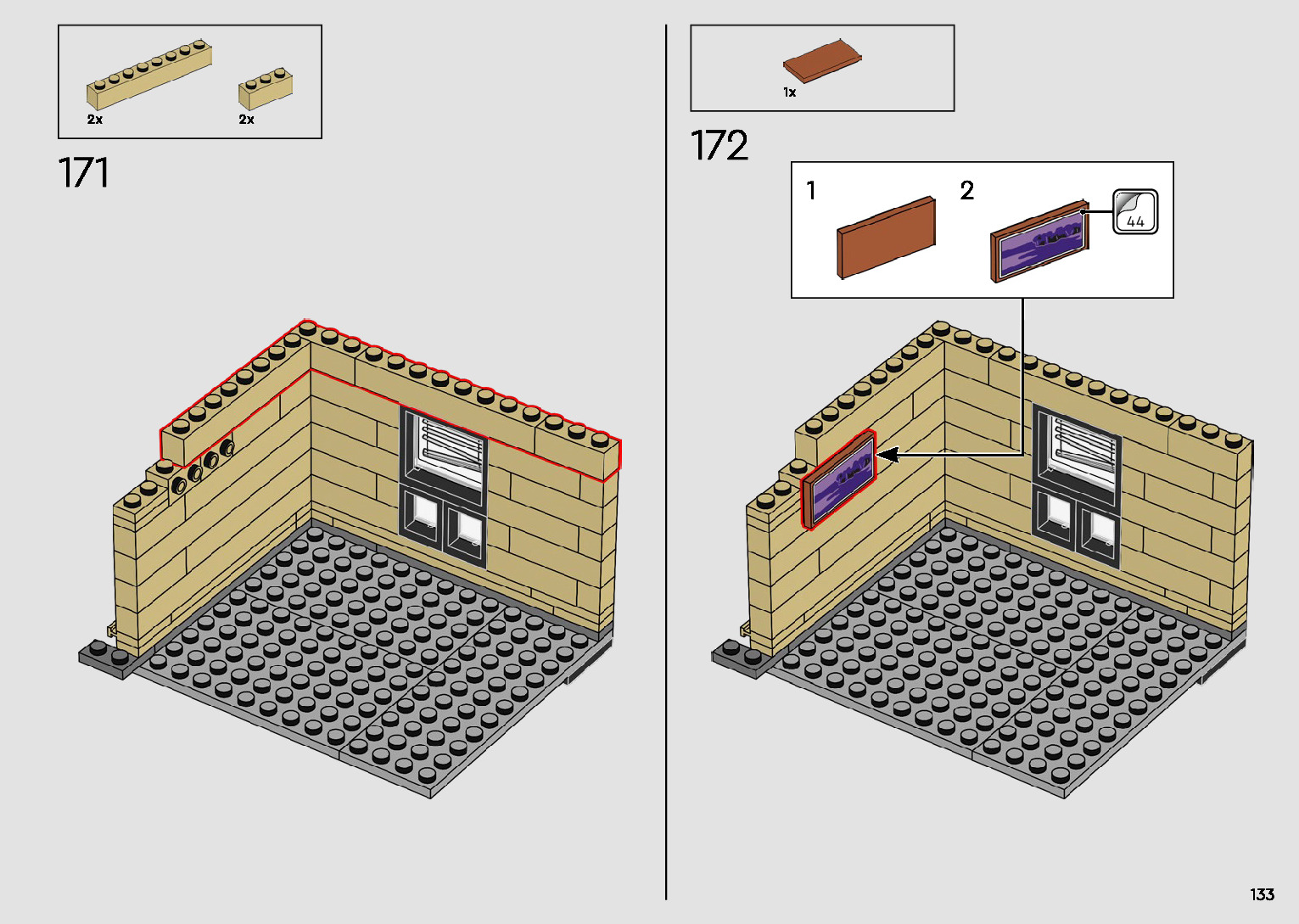 2x 2x

171

1x

172

1

2

44

133