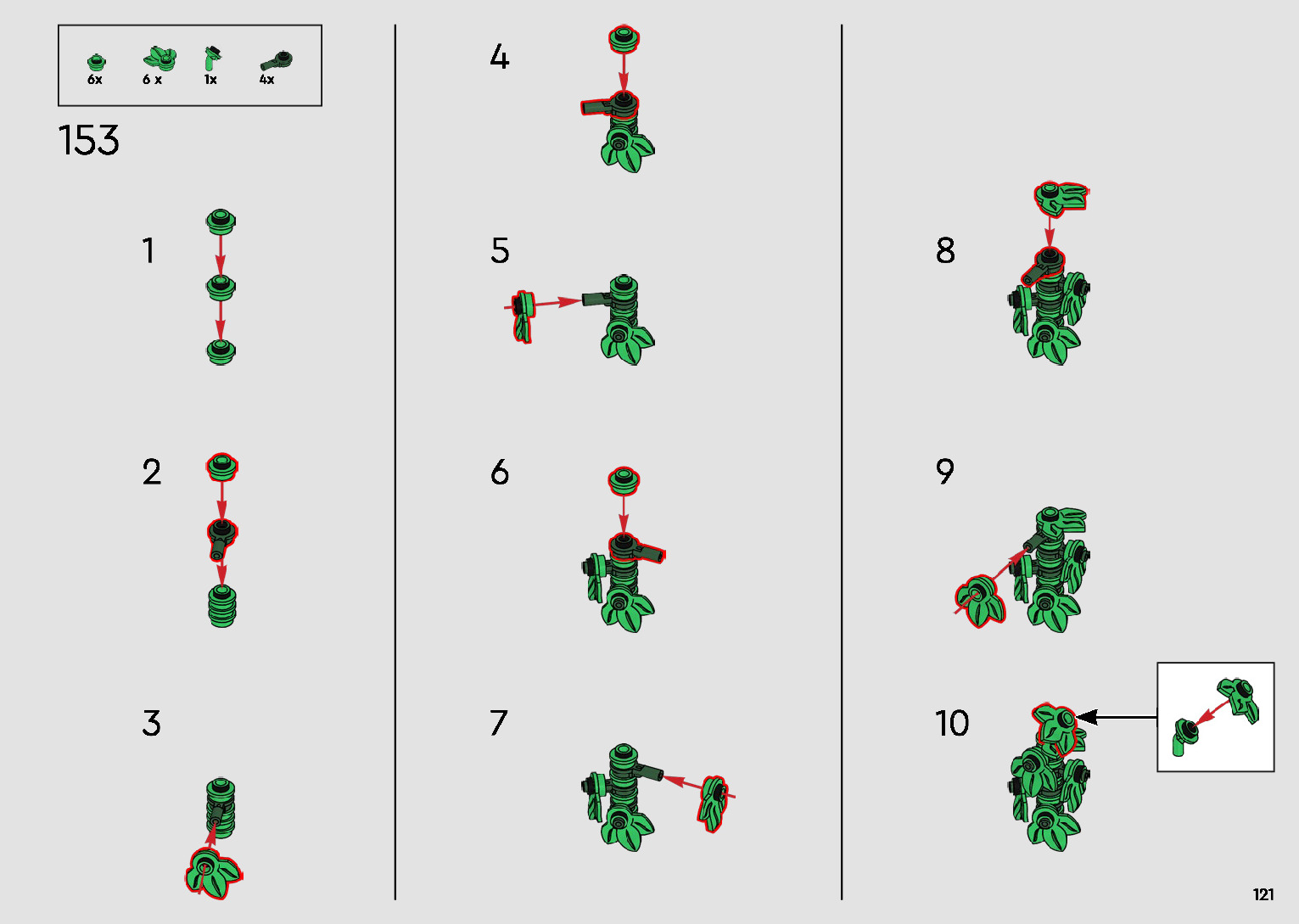 6x 6 x 1x 4x

153

1

2

3

4

5

6

7

8

9

10

121