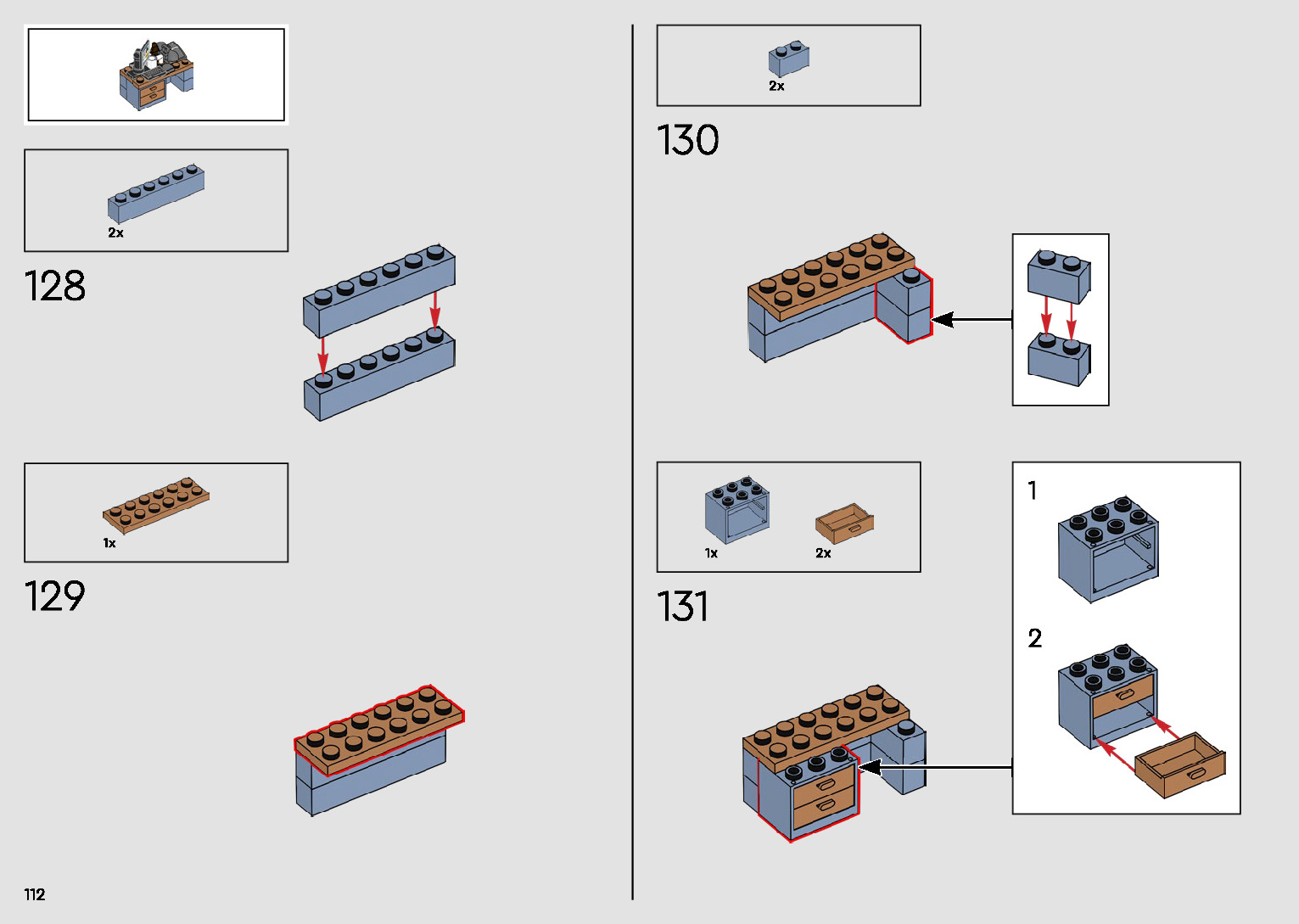 2x

128

1x

129

112

2x

130

1x
2x

131

1

2