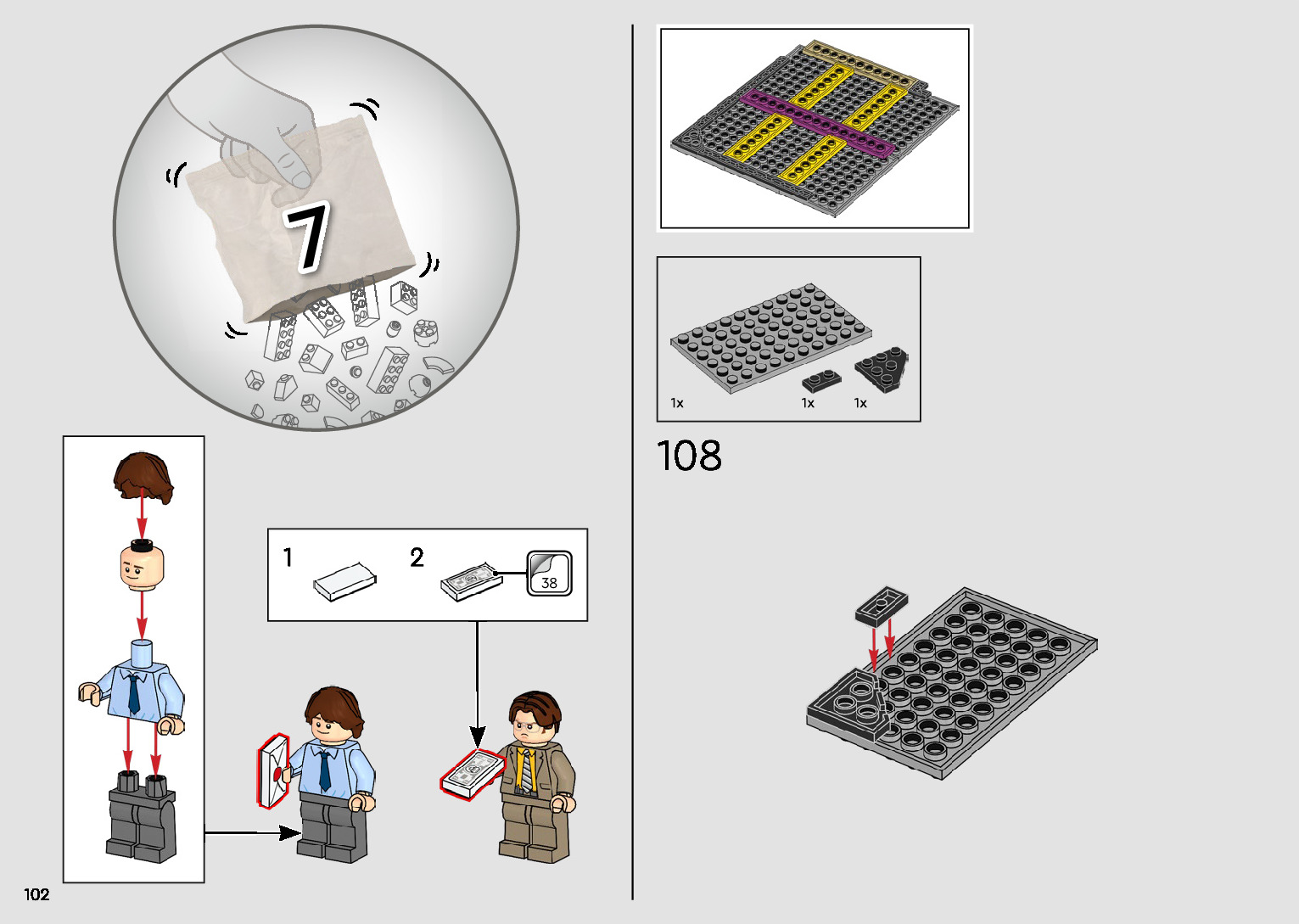 7

1

2

38

102

1x

1x

1x

108